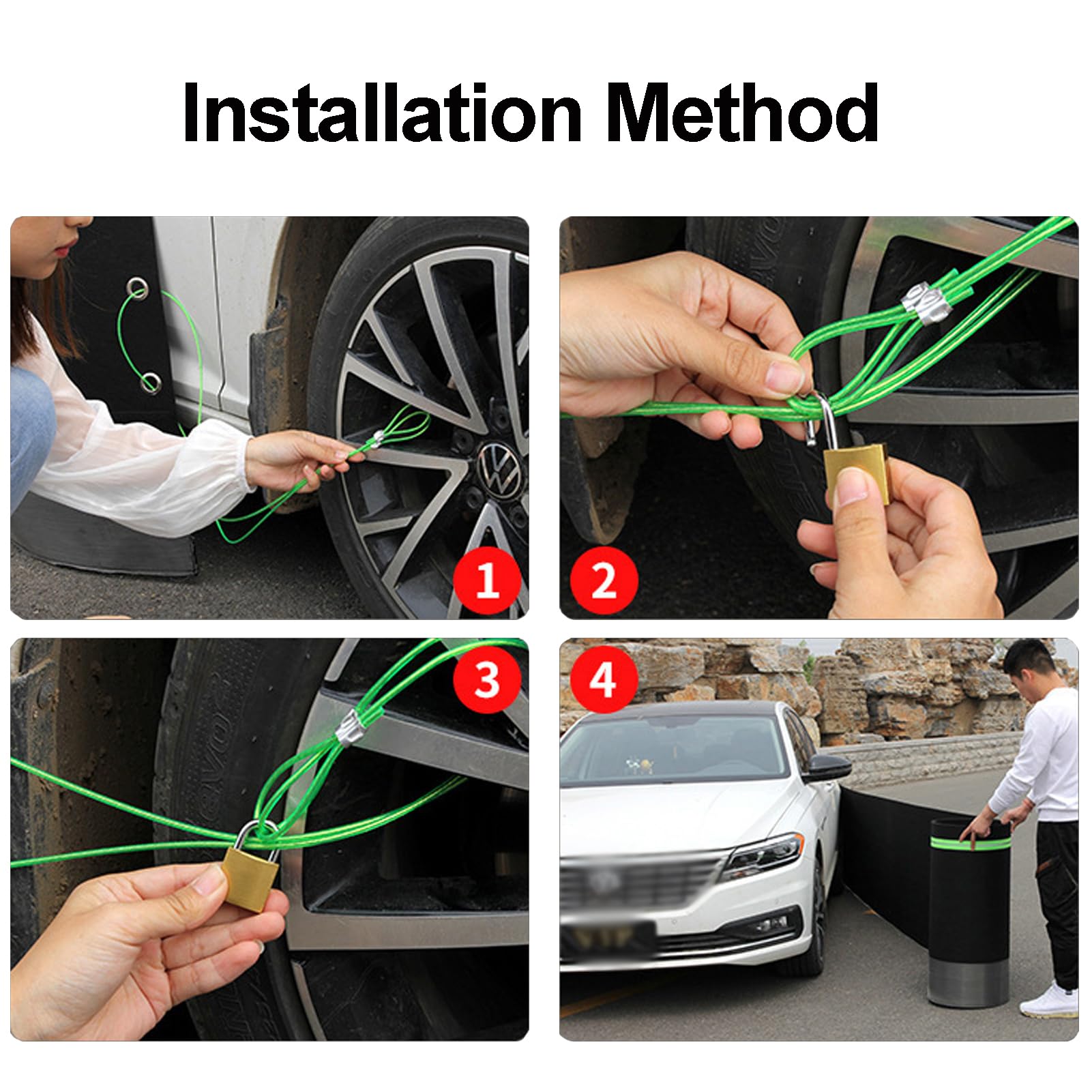 Installation Method

1

2

3

4