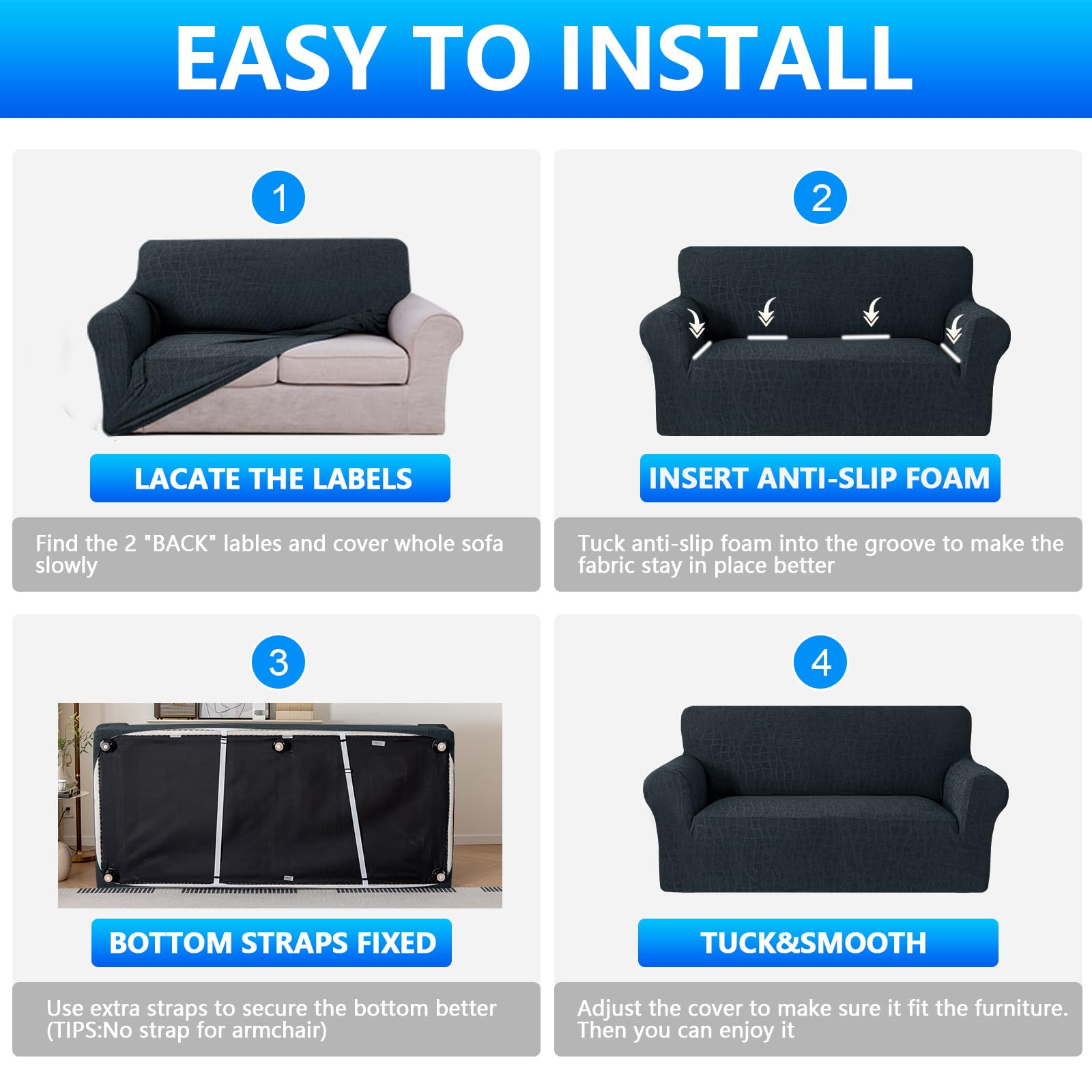 EASY TO INSTALL

1

LACATE THE LABELS

Find the 2 "BACK" lables and cover whole sofa slowly

2

INSERT ANTI-SLIP FOAM

Tuck anti-slip foam into the groove to make the fabric stay in place better

3

BOTTOM STRAPS FIXED

Use extra straps to secure the bottom better (TIPS:No strap for armchair)

4

TUCK&SMOOTH

Adjust the cover to make sure it fit the furniture. Then you can enjoy it