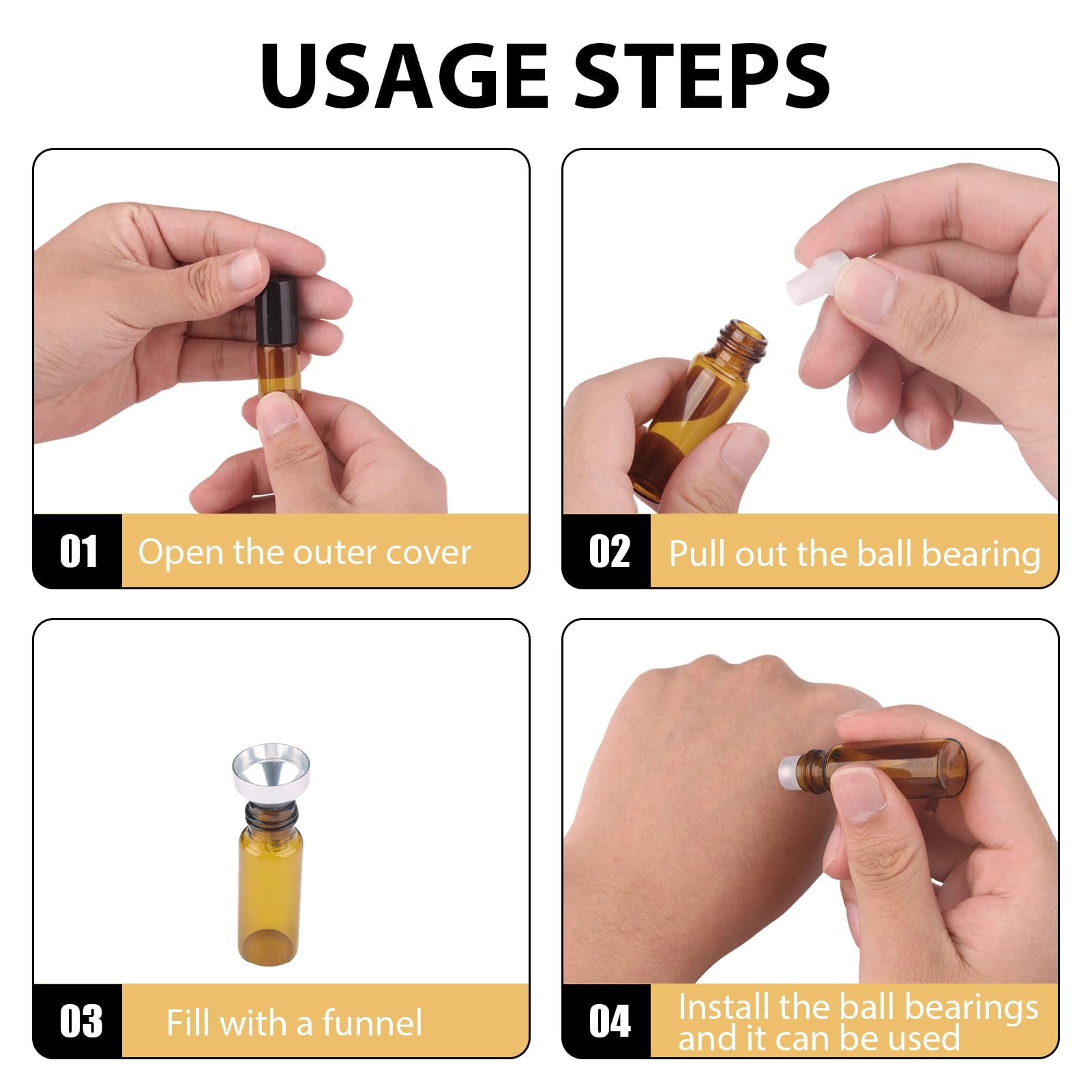 USAGE STEPS

01 Open the outer cover

02 Pull out the ball bearing

03 Fill with a funnel

04 Install the ball bearings and it can be used