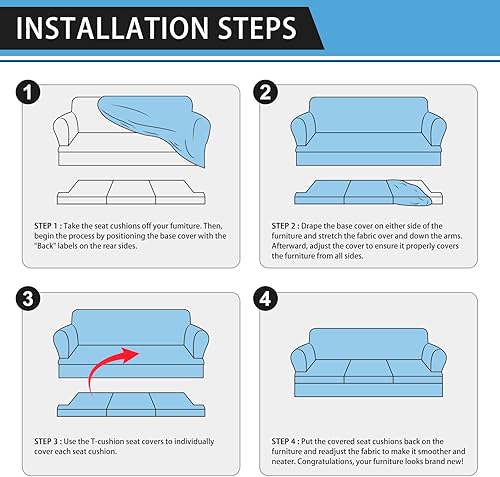 INSTALLATION STEPS

1

STEP 1 : Take the seat cushions off your furniture. Then, begin the process by positioning the base cover with the "Back" labels on the rear sides.

2

STEP 2 : Drape the base cover on either side of the furniture and stretch the fabric over and down the arms. Afterward, adjust the cover to ensure it properly covers the furniture from all sides.

3

STEP 3 : Use the T-cushion seat covers to individually cover each seat cushion.

4

STEP 4 : Put the covered seat cushions back on the furniture and readjust the fabric to make it smoother and neater. Congratulations, your furniture looks brand new!