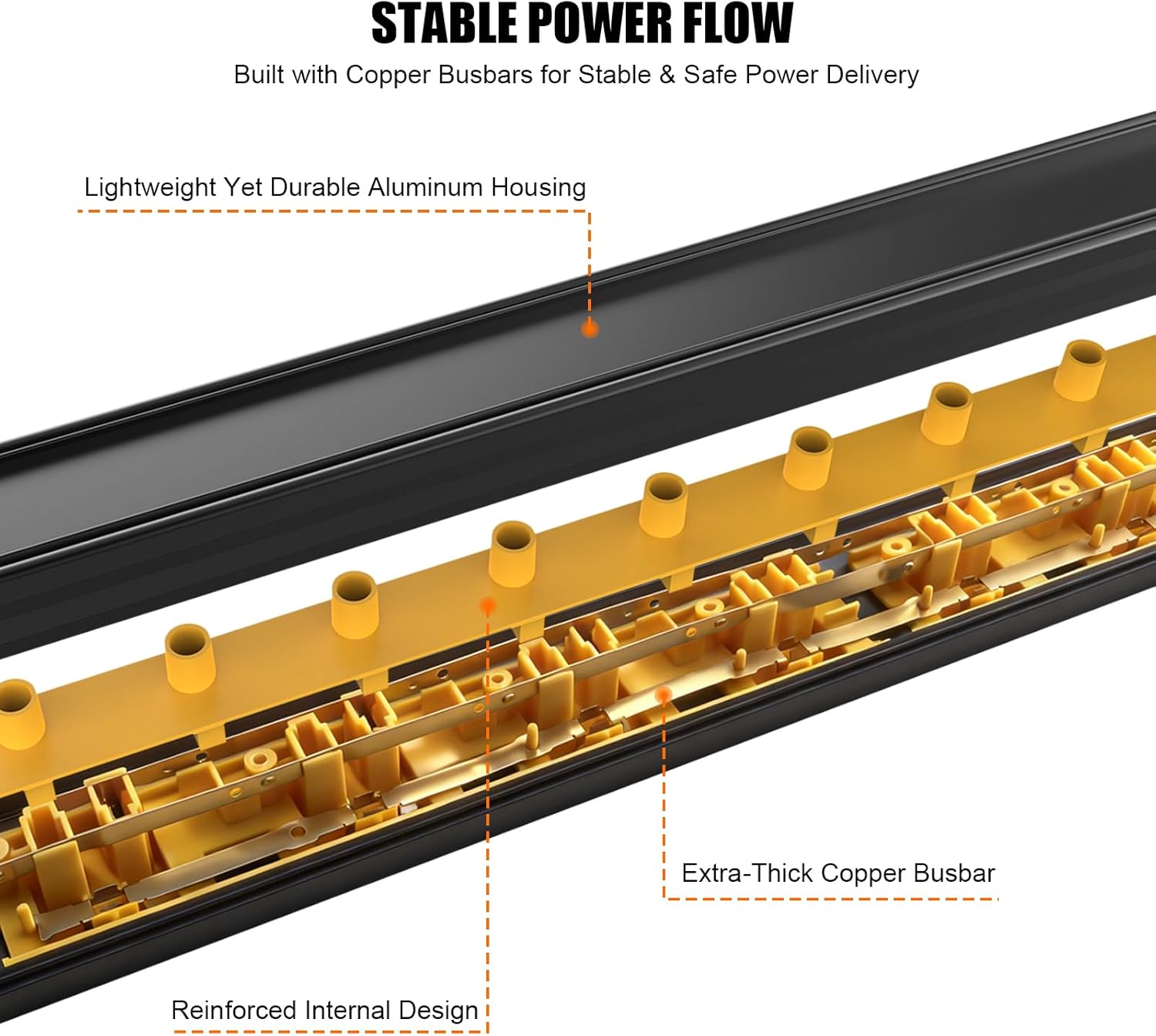 STABLE POWER FLOW

Built with Copper Busbars for Stable & Safe Power Delivery

Lightweight Yet Durable Aluminum Housing

Extra-Thick Copper Busbar

Reinforced Internal Design