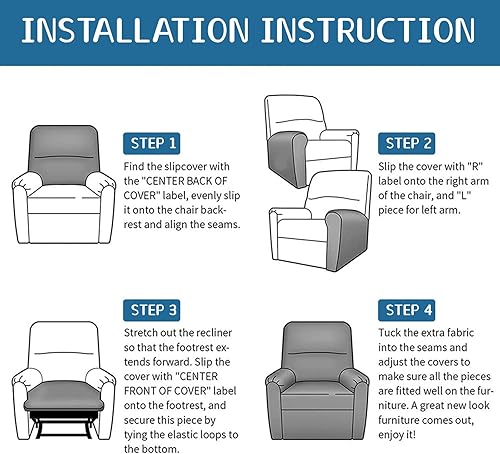 INSTALLATION INSTRUCTION

STEP 1

Find the slipcover with the "CENTER BACK OF COVER" label, evenly slip it onto the chair backrest and align the seams.

STEP 2

Slip the cover with "R" label onto the right arm of the chair, and "L" piece for left arm.

STEP 3

Stretch out the recliner so that the footrest extends forward. Slip the cover with "CENTER FRONT OF COVER" label onto the footrest, and secure this piece by tying the elastic loops to the bottom.

STEP 4

Tuck the extra fabric into the seams and adjust the covers to make sure all the pieces are fitted well on the furniture. A great new look furniture comes out, enjoy it!