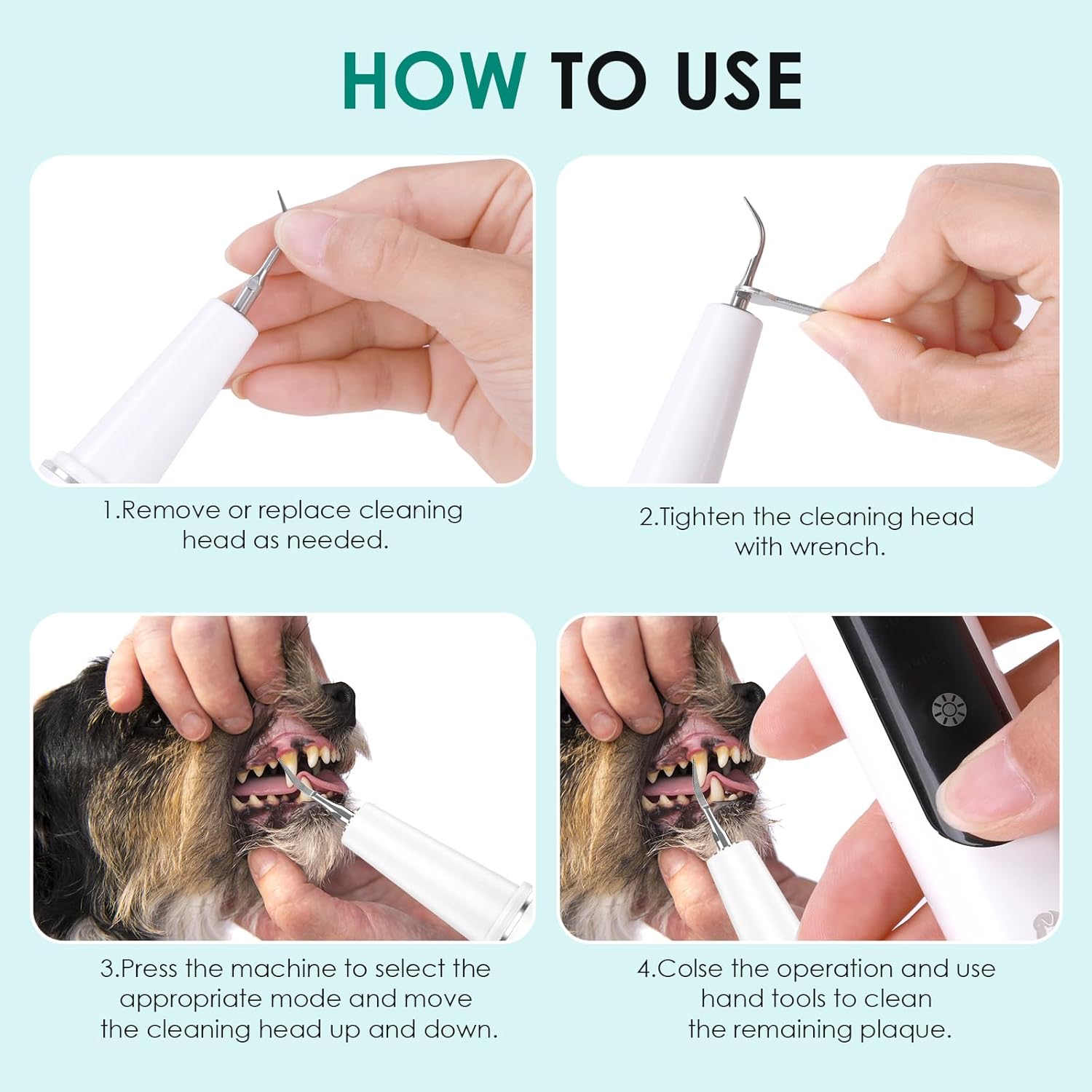 HOW TO USE

1.Remove or replace cleaning head as needed.

2.Tighten the cleaning head with wrench.

3.Press the machine to select the appropriate mode and move the cleaning head up and down.

4.Colse the operation and use hand tools to clean the remaining plaque.