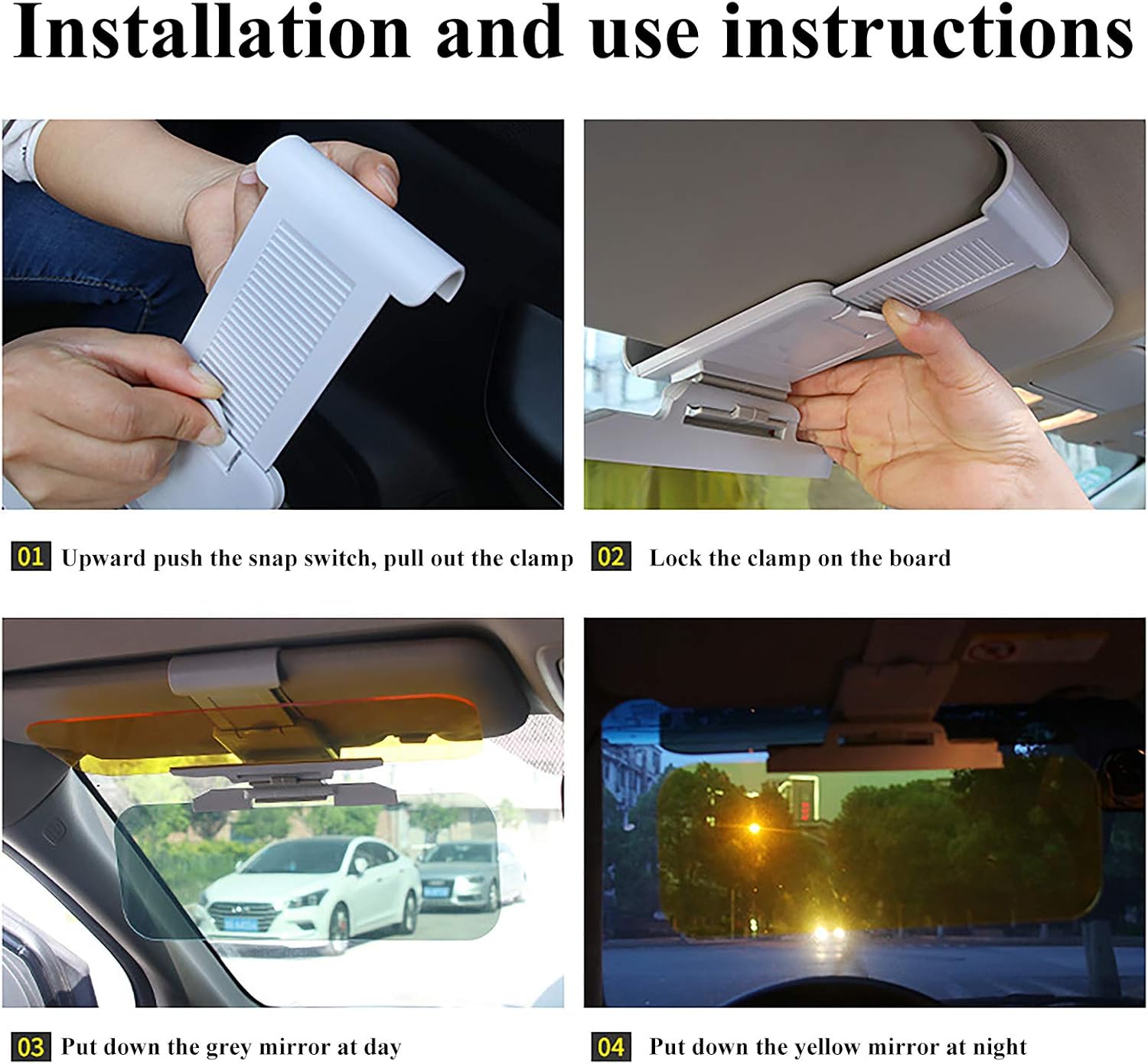 Installation and use instructions

01 Upward push the snap switch, pull out the clamp

02 Lock the clamp on the board

03 Put down the grey mirror at day

04 Put down the yellow mirror at night