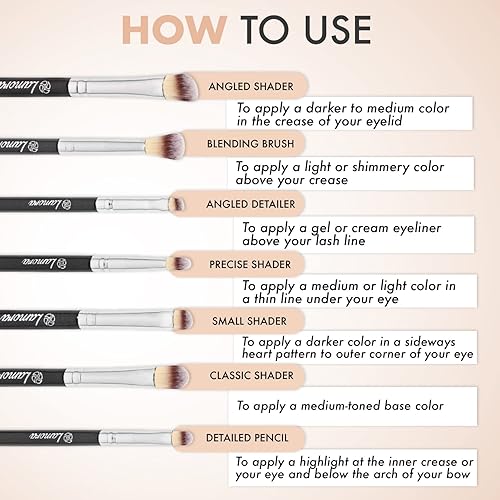 HOW TO USE

Lamora

ANGLED SHADER

To apply a darker to medium color in the crease of your eyelid

Lamora

BLENDING BRUSH

To apply a light or shimmery color above your crease

Lamora

ANGLED DETAILER

To apply a gel or cream eyeliner above your lash line

Lamora

PRECISE SHADER

To apply a medium or light color in a thin line under your eye

Lamora

SMALL SHADER

To apply a darker color in a sideways heart pattern to outer corner of your eye

Lamora

CLASSIC SHADER

To apply a medium-toned base color

Lamora

DETAILED PENCIL

To apply a highlight at the inner crease or your eye and below the arch of your bow