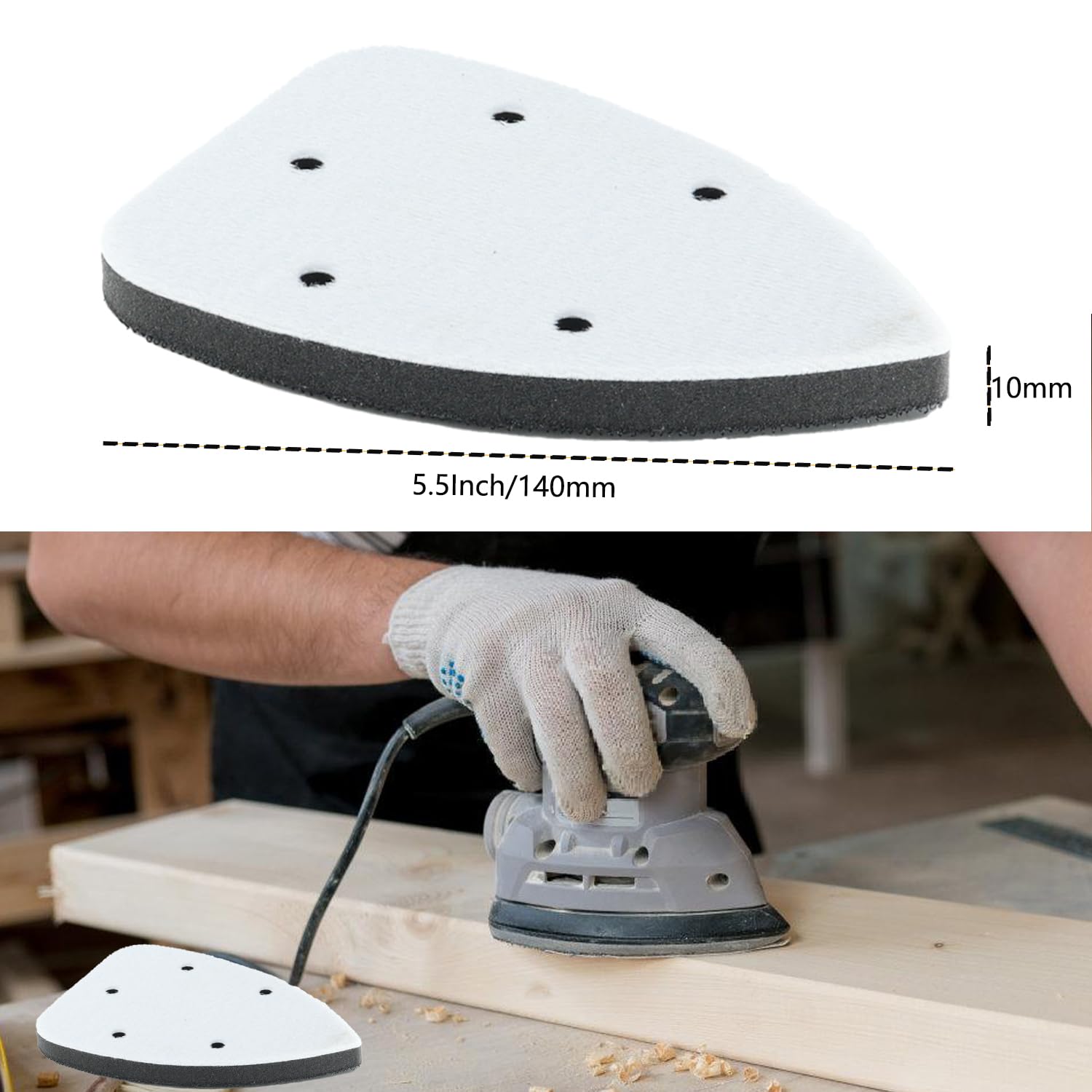 10mm

5.5Inch/140mm