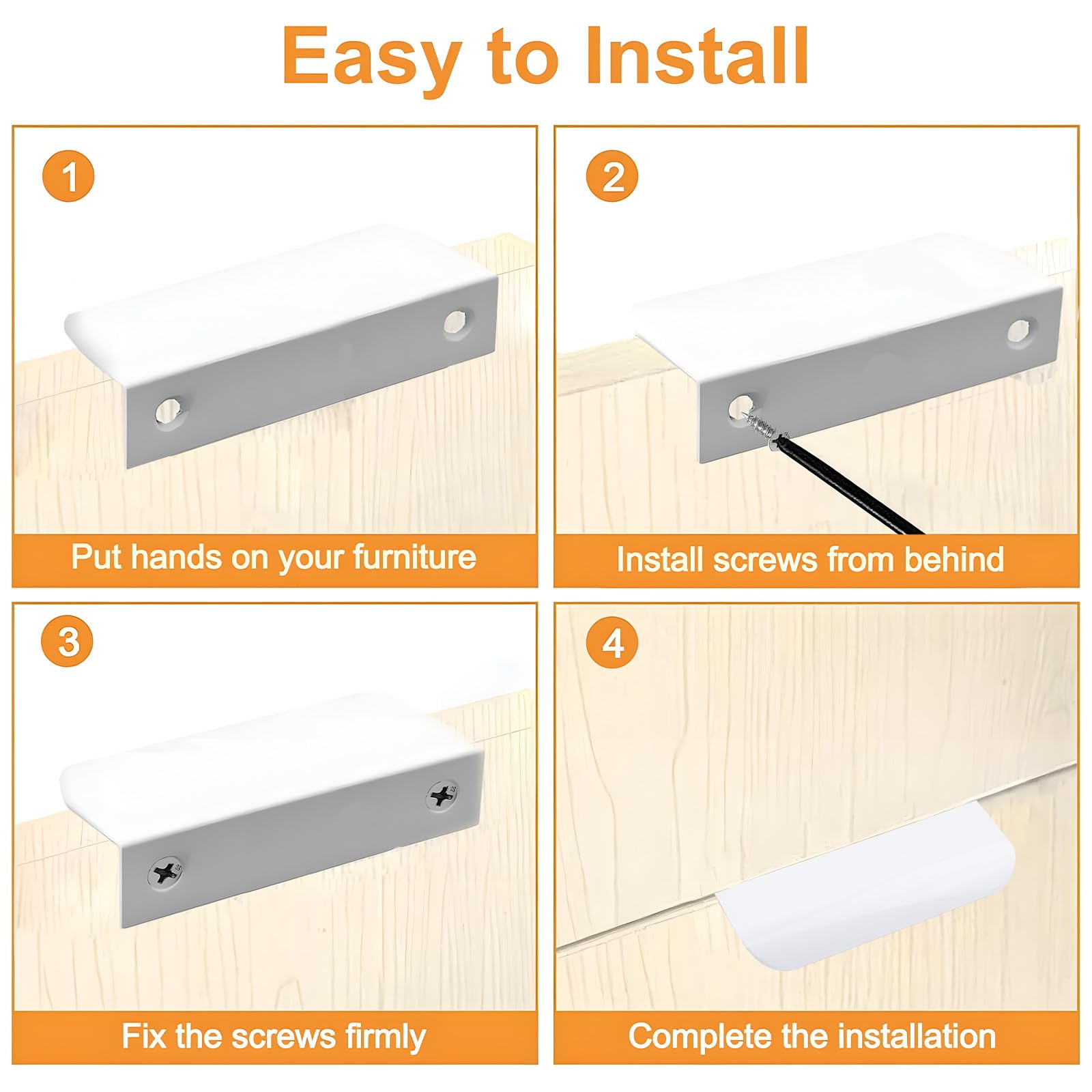 Easy to Install

1

Put hands on your furniture

2

Install screws from behind

3

Fix the screws firmly

4

Complete the installation