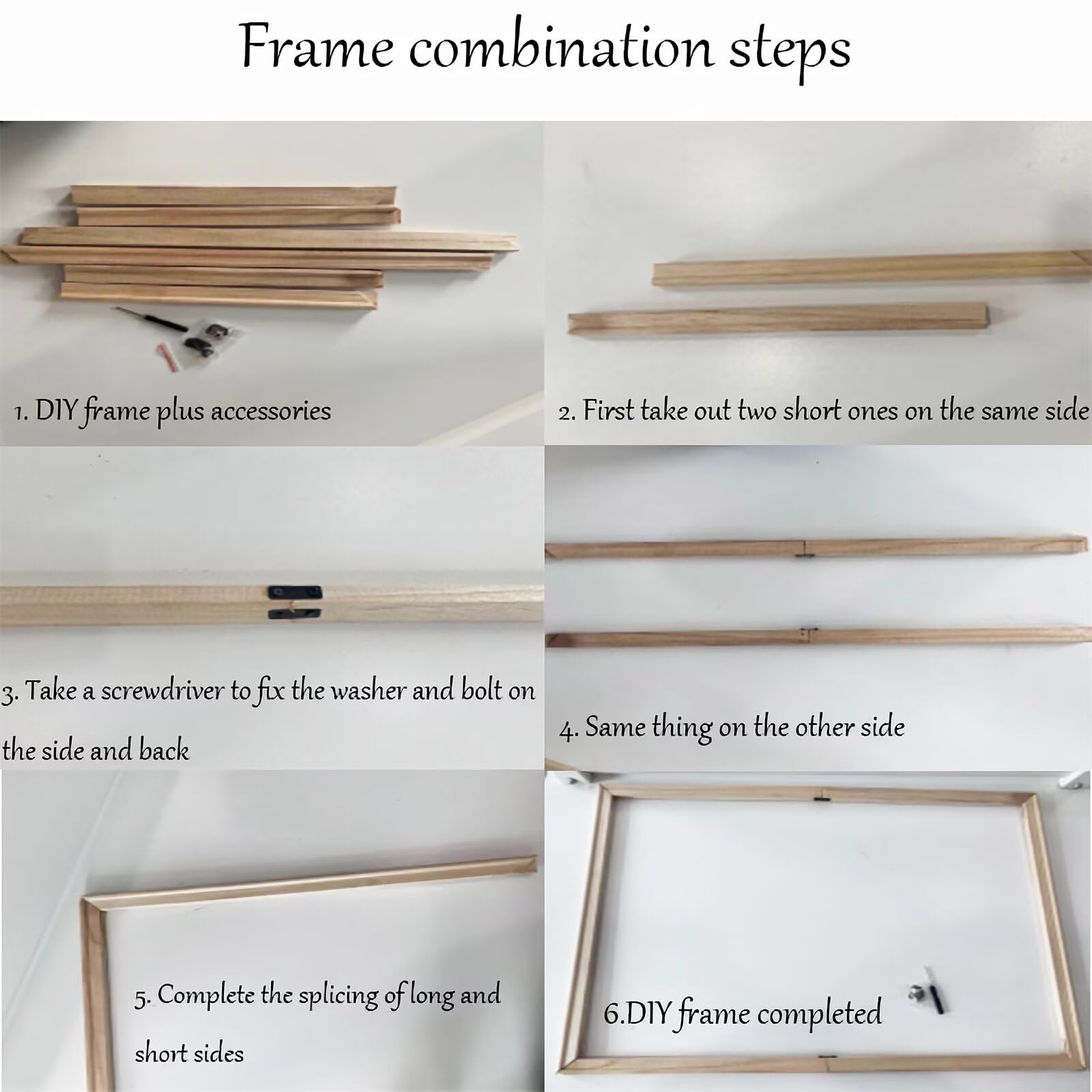 Frame combination steps

1. DIY frame plus accessories

2. First take out two short ones on the same side

3. Take a screwdriver to fix the washer and bolt on the side and back

4. Same thing on the other side

5. Complete the splicing of long and short sides

6.DIY frame completed