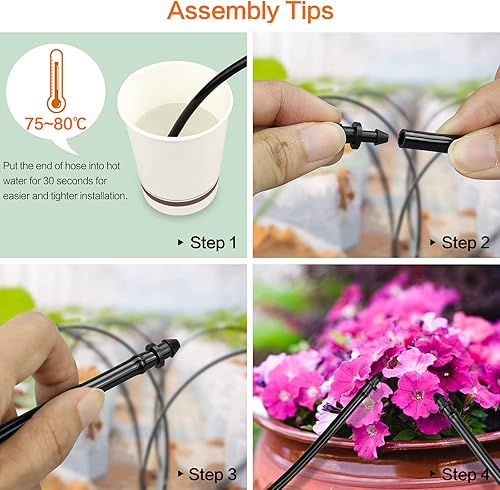 Assembly Tips

75~80℃

Put the end of hose into hot water for 30 seconds for easier and tighter installation.

▸ Step 1

▸ Step 2

▸ Step 3

▸ Step 4