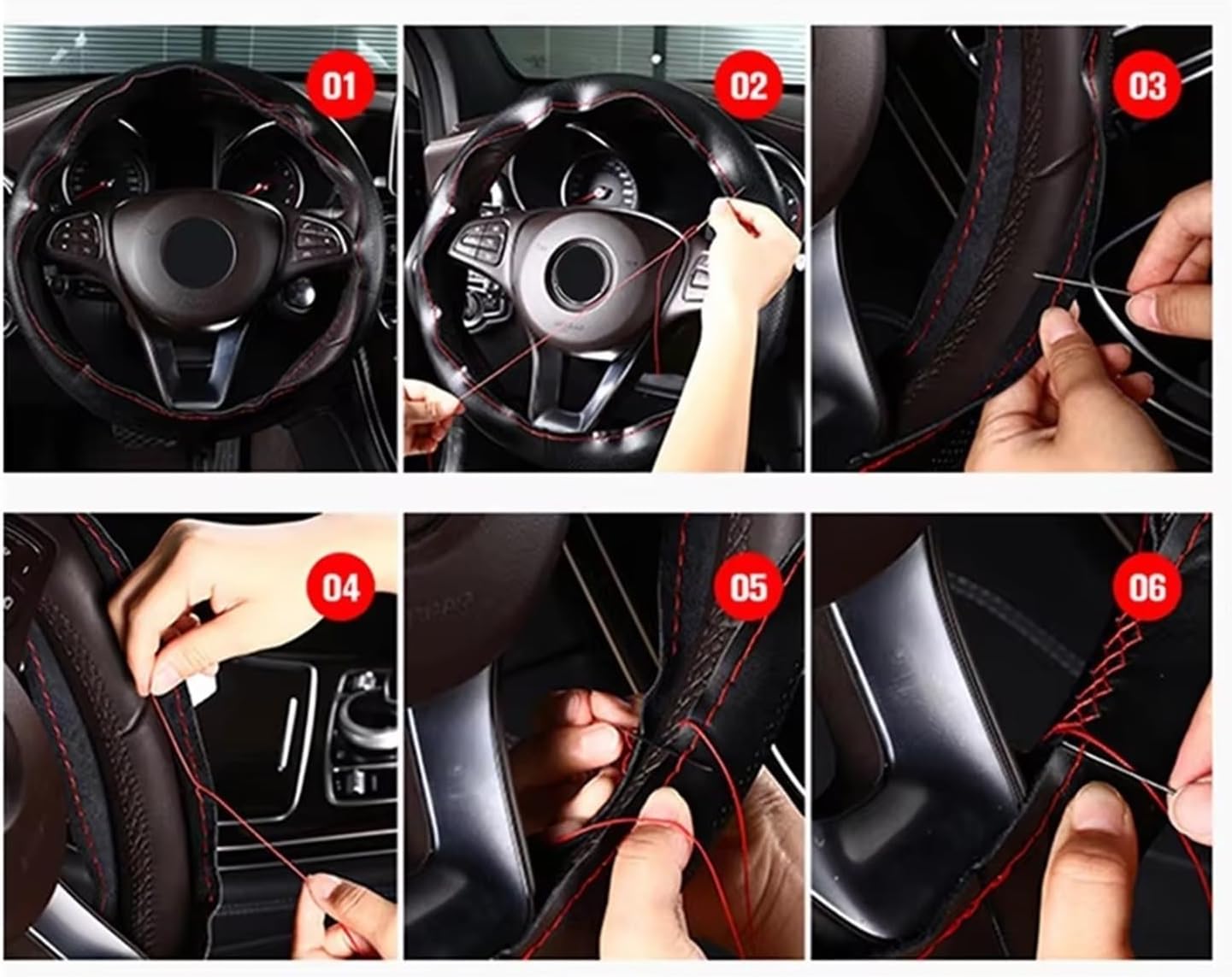 01

02

03

04

05

06