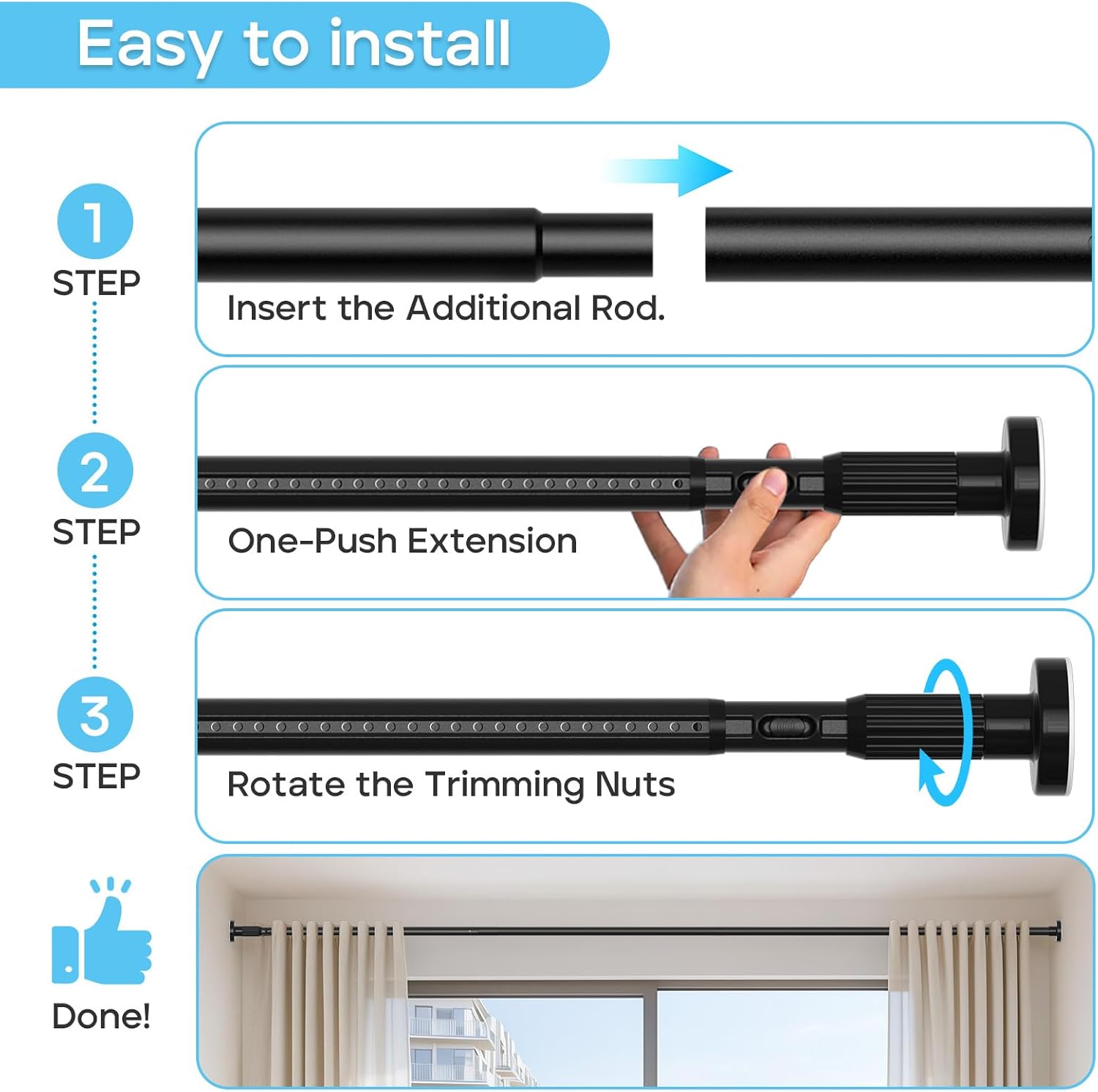 Easy to install

1
STEP

Insert the Additional Rod.

2
STEP

One-Push Extension

3
STEP

Rotate the Trimming Nuts

Done!