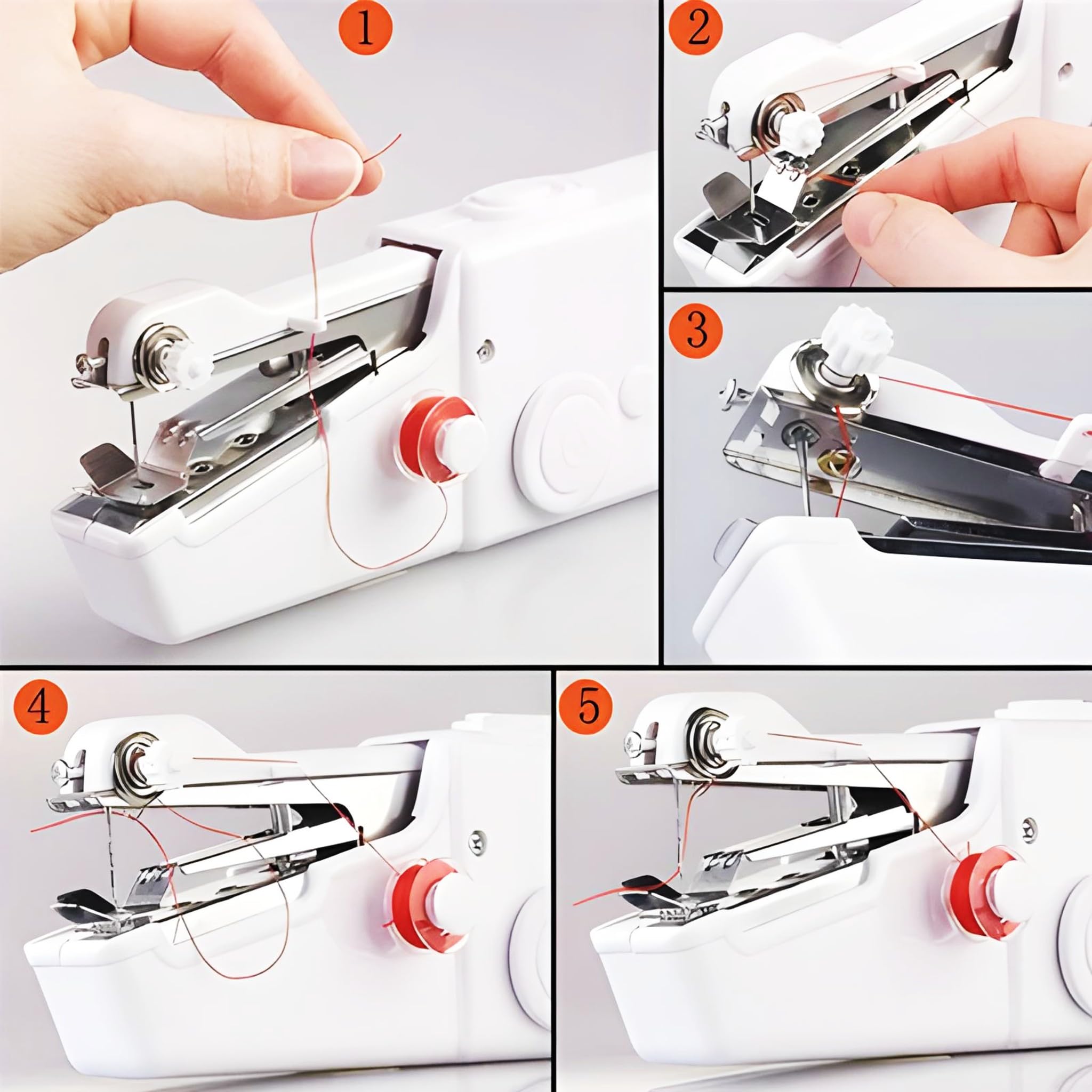 1

2

3

4

5