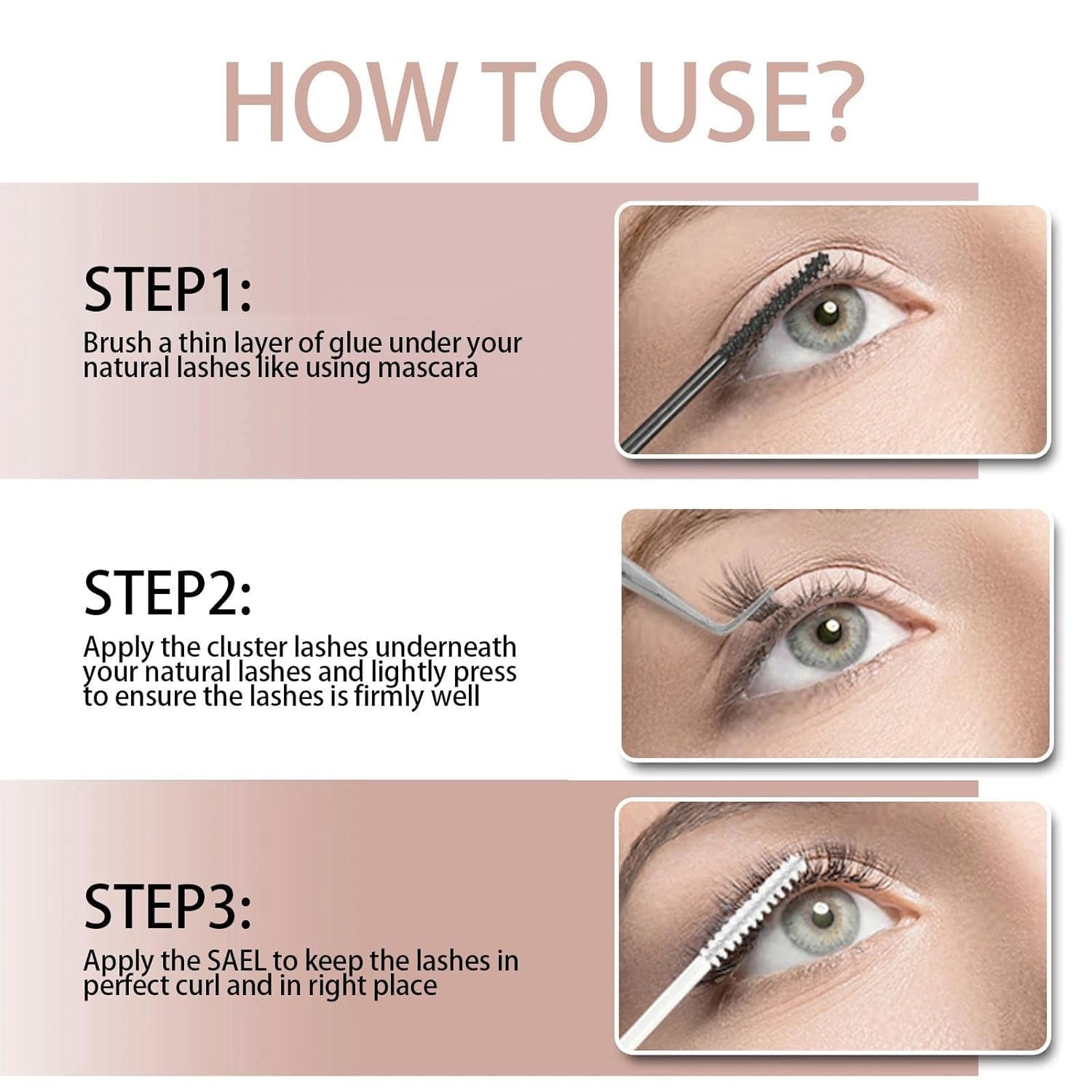 HOW TO USE?

STEP1:
Brush a thin layer of glue under your natural lashes like using mascara

STEP2:
Apply the cluster lashes underneath your natural lashes and lightly press to ensure the lashes is firmly well

STEP3:
Apply the SAEL to keep the lashes in perfect curl and in right place