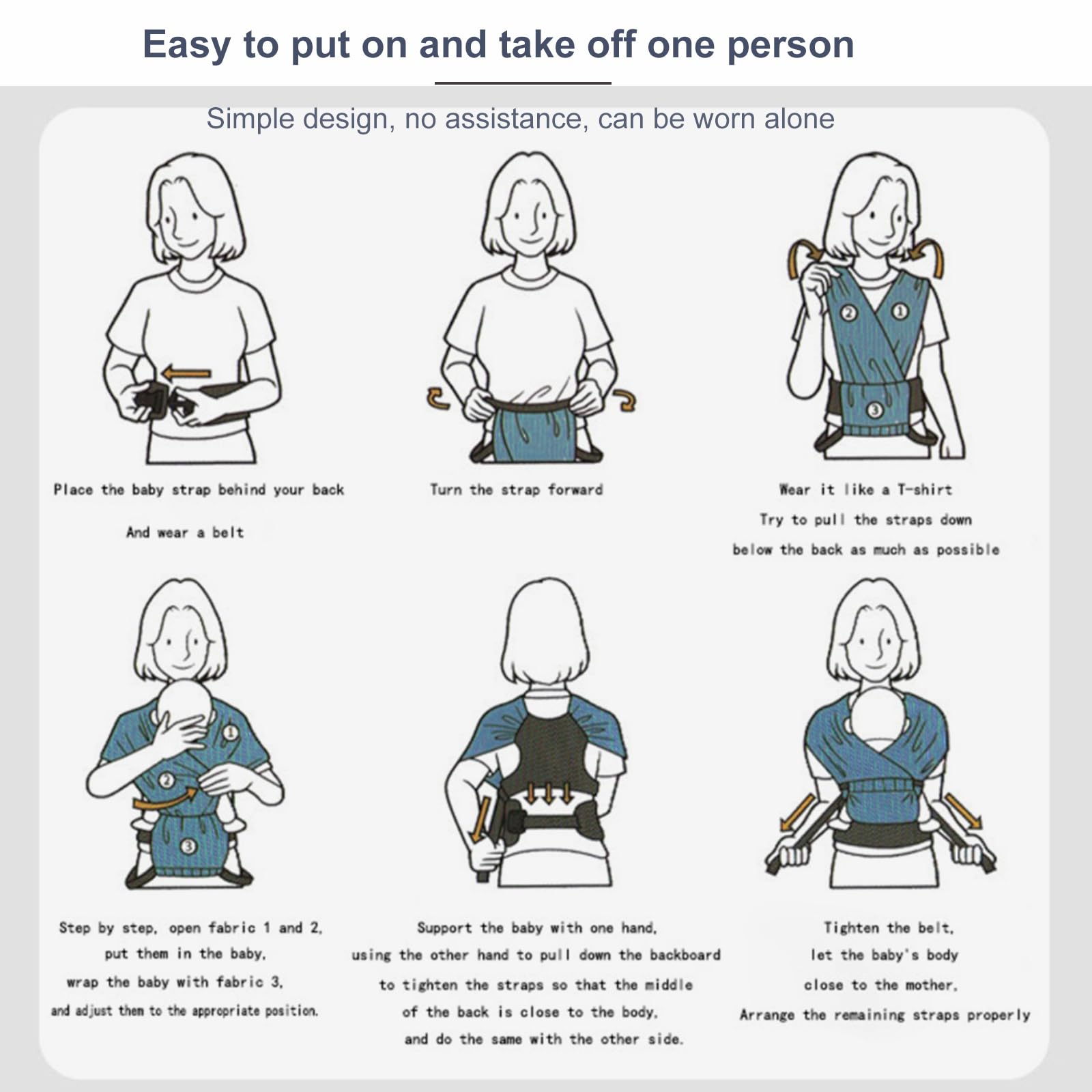 Easy to put on and take off one person

Simple design, no assistance, can be worn alone

Place the baby strap behind your back

And wear a belt

Turn the strap forward

②
①
③

Wear it like a T-shirt

Try to pull the straps down

below the back as much as possible

①
②
③

Step by step, open fabric 1 and 2,

put them in the baby,

wrap the baby with fabric 3,

and adjust them to the appropriate position.

Support the baby with one hand,

using the other hand to pull down the backboard

to tighten the straps so that the middle

of the back is close to the body,

and do the same with the other side.

Tighten the belt,

let the baby's body

close to the mother,

Arrange the remaining straps properly