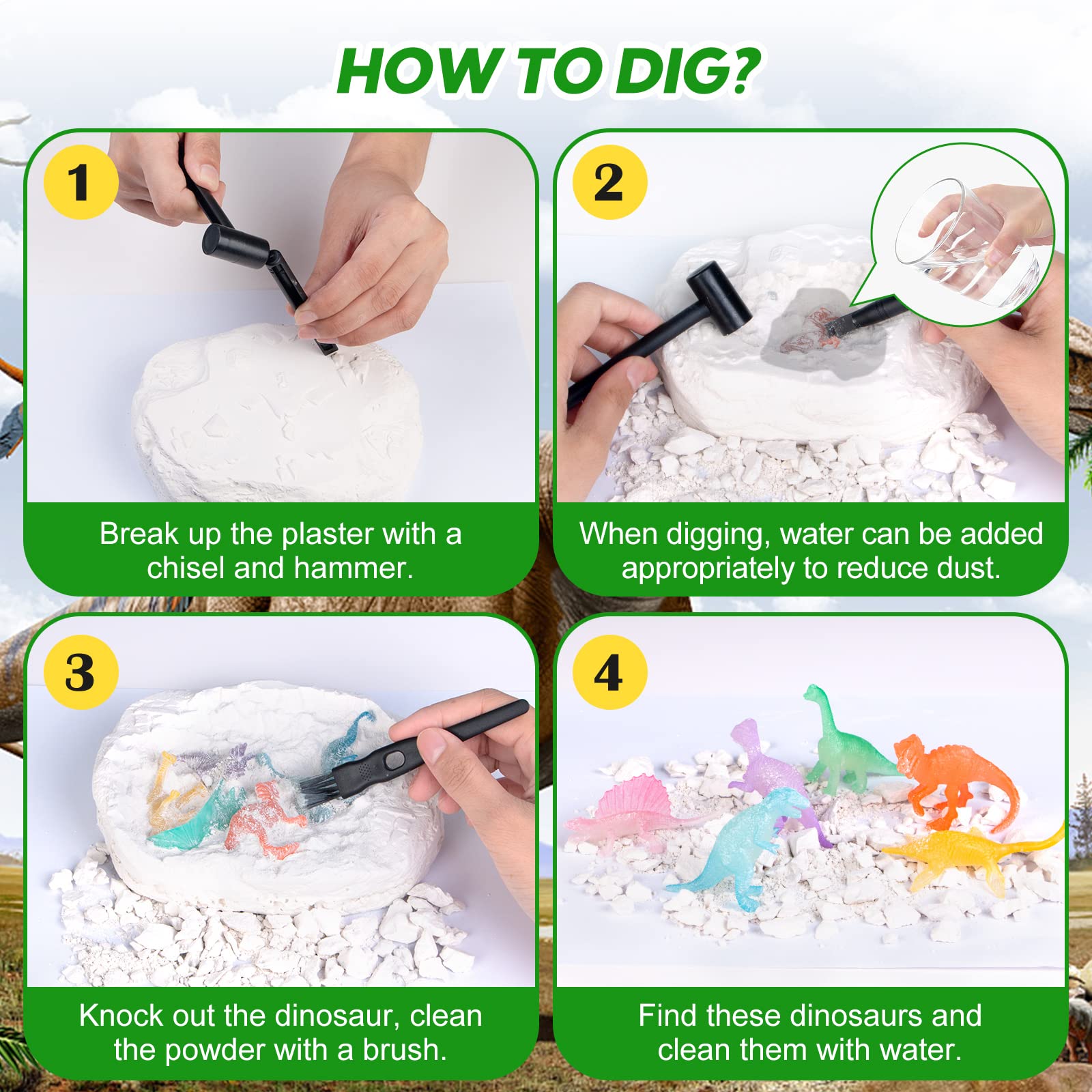 HOW TO DIG?

1

Break up the plaster with a chisel and hammer.

2

When digging, water can be added appropriately to reduce dust.

3

Knock out the dinosaur, clean the powder with a brush.

4

Find these dinosaurs and clean them with water.