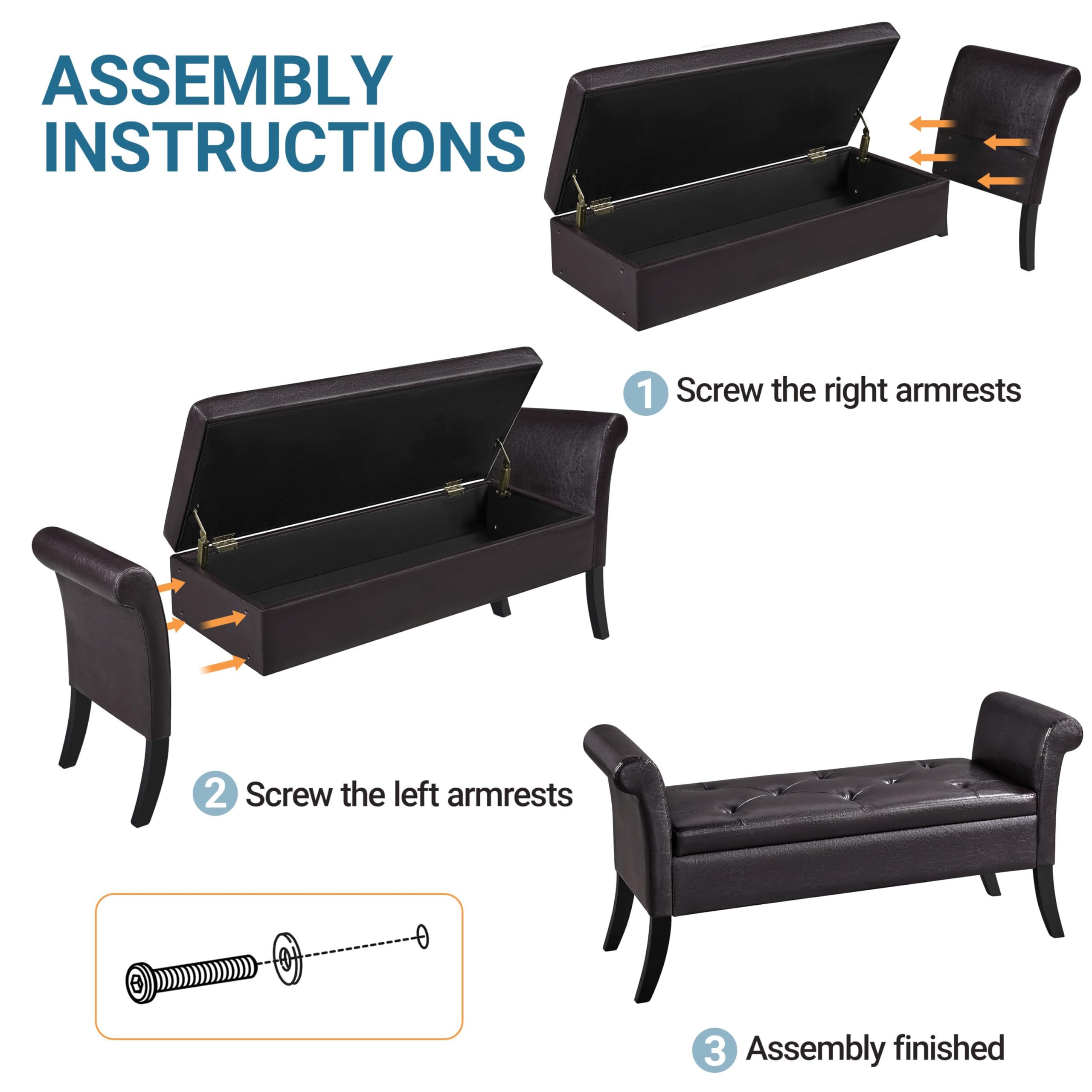 ASSEMBLY INSTRUCTIONS

1 Screw the right armrests

2 Screw the left armrests

3 Assembly finished