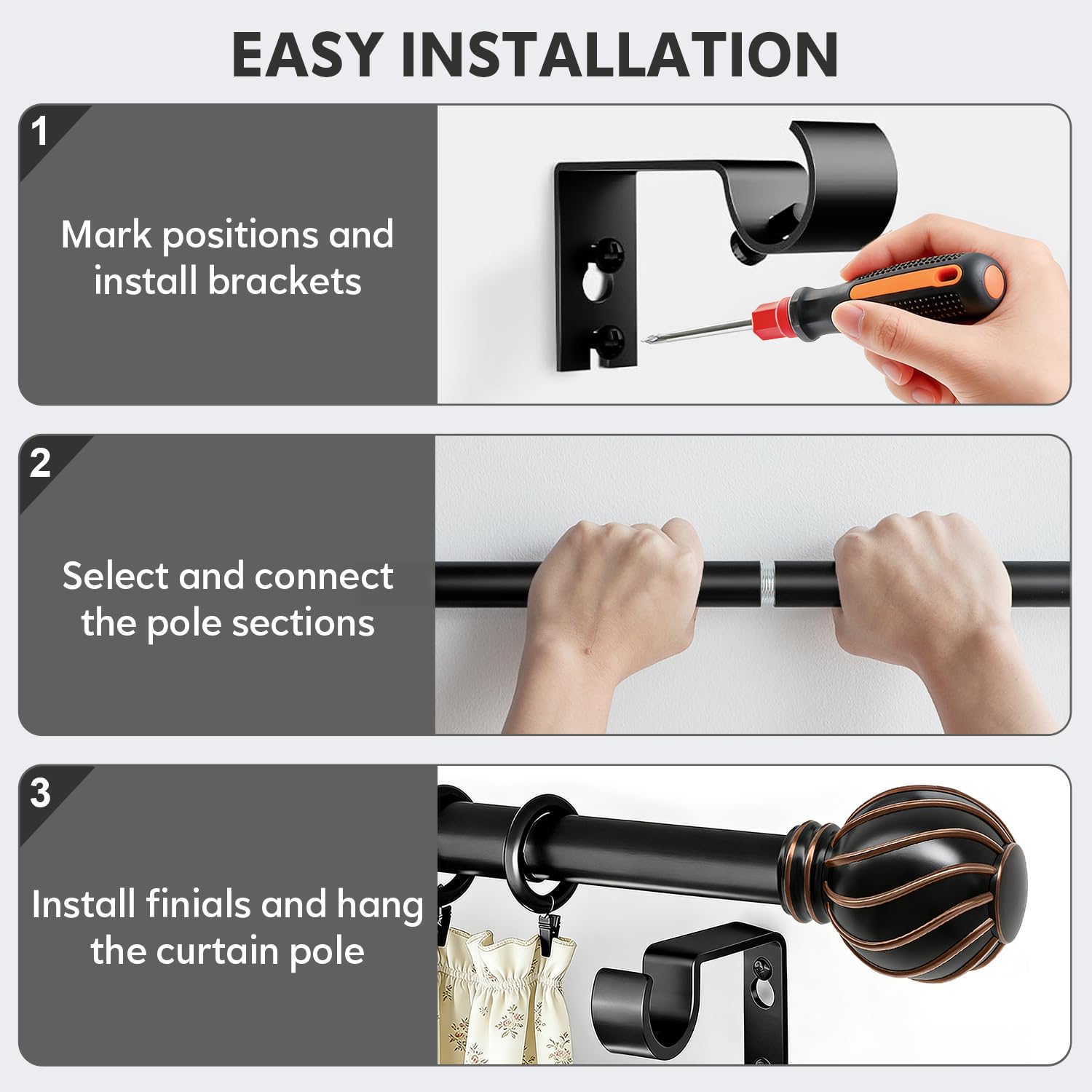 EASY INSTALLATION

1

Mark positions and install brackets

2

Select and connect the pole sections

3

Install finials and hang the curtain pole