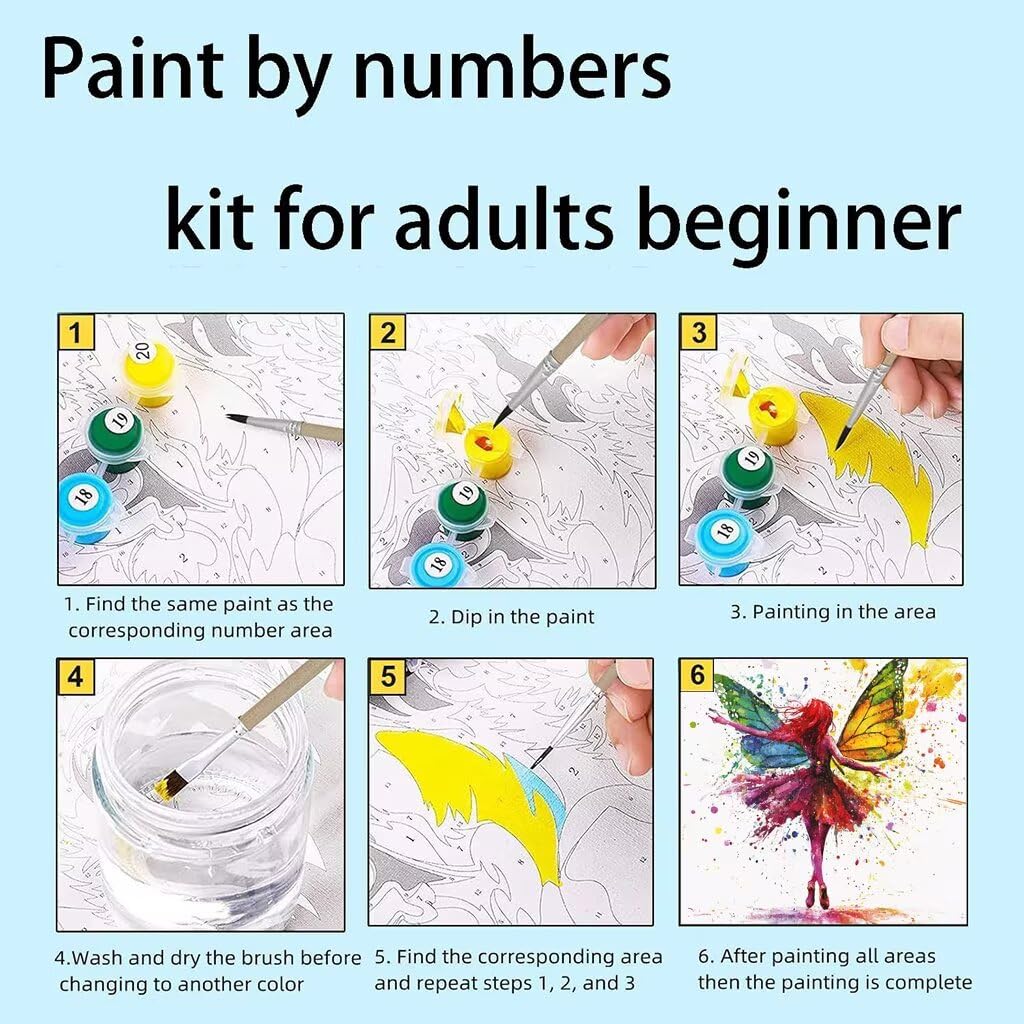 Paint by numbers

kit for adults beginner

1

20

19

18

1. Find the same paint as the corresponding number area

2

19

18

2. Dip in the paint

3

19

18

3. Painting in the area

4

4.Wash and dry the brush before changing to another color

5

5. Find the corresponding area and repeat steps 1, 2, and 3

6

6. After painting all areas then the painting is complete