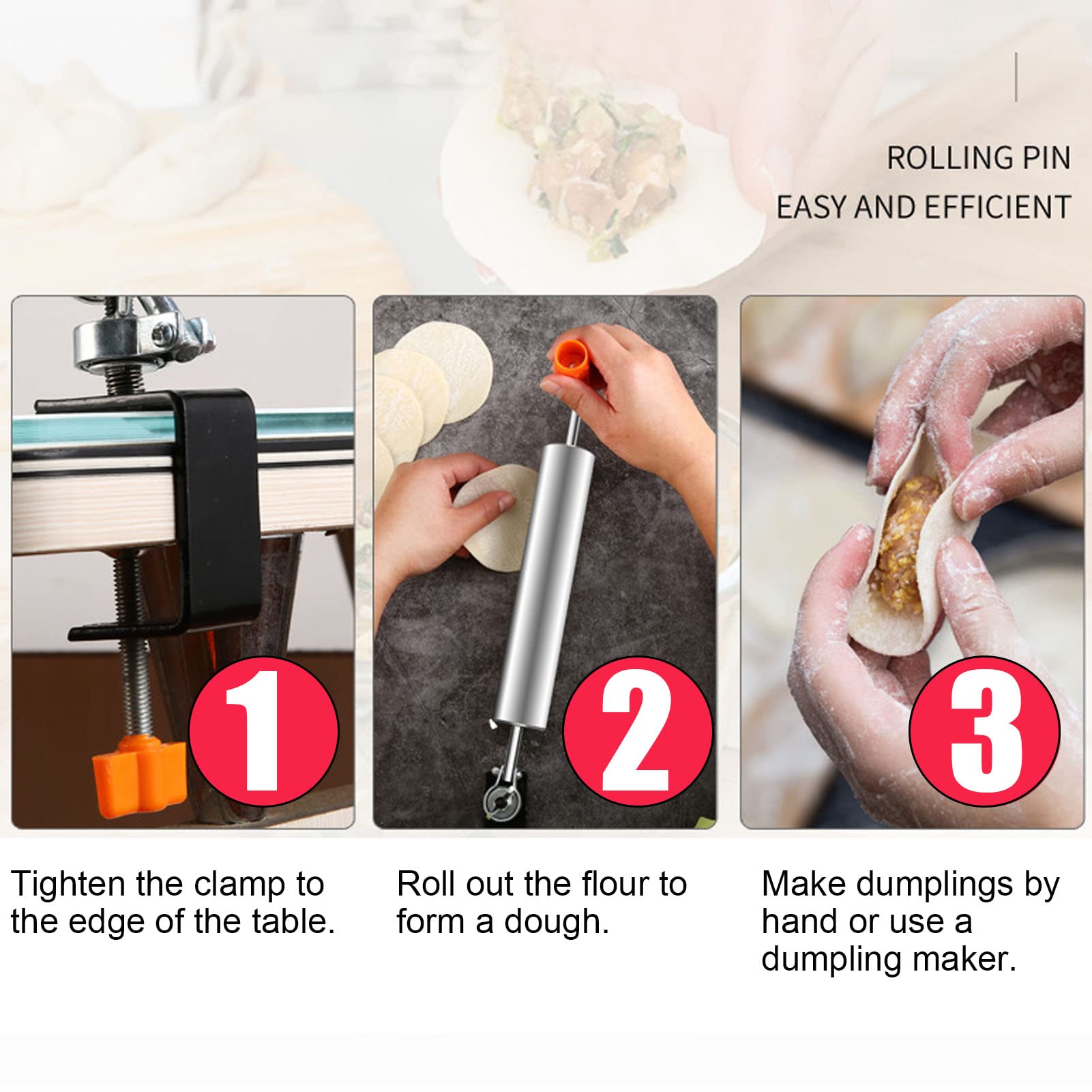 ROLLING PIN
EASY AND EFFICIENT

1

2

3

Tighten the clamp to the edge of the table.

Roll out the flour to form a dough.

Make dumplings by hand or use a dumpling maker.