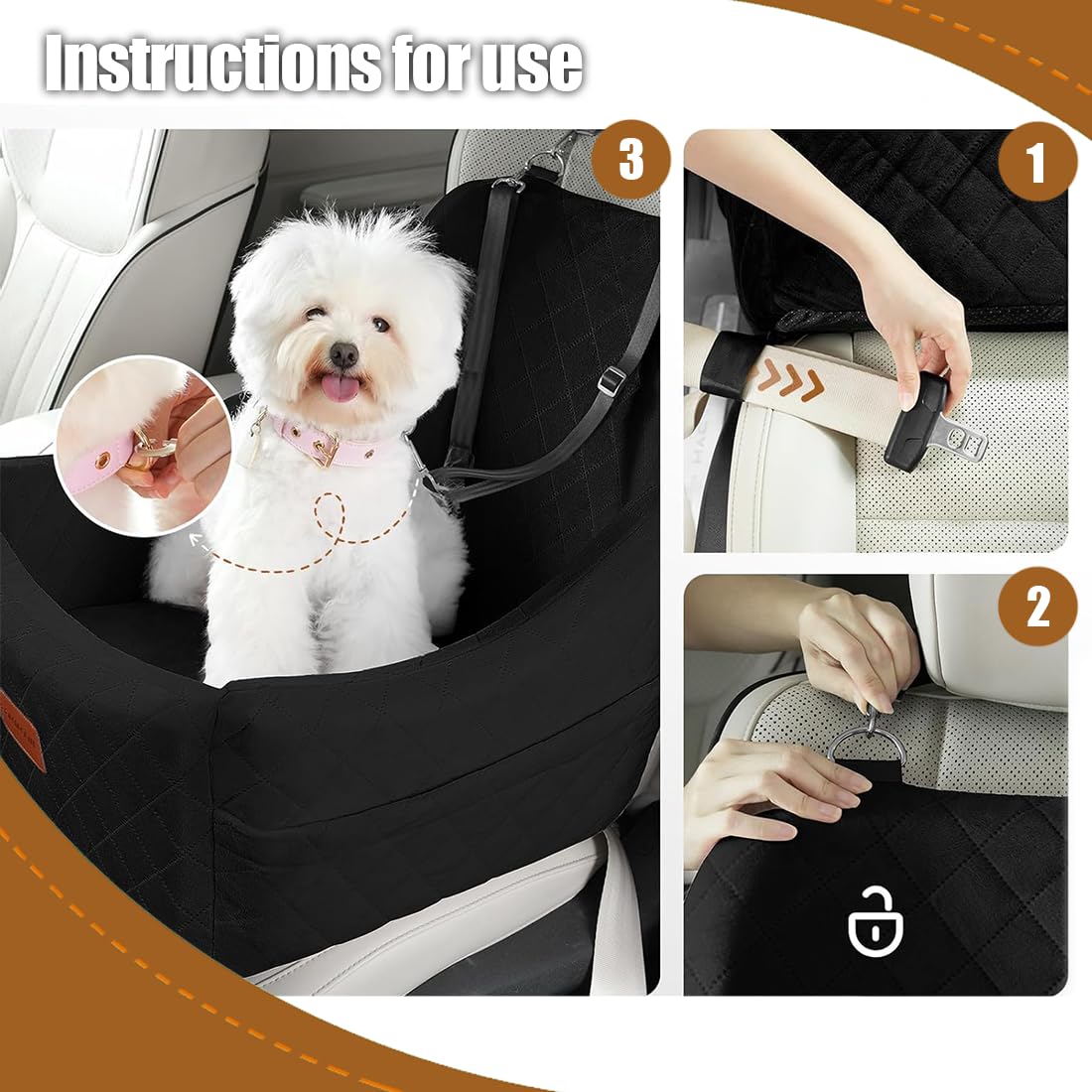 Instructions for use

3

1

2