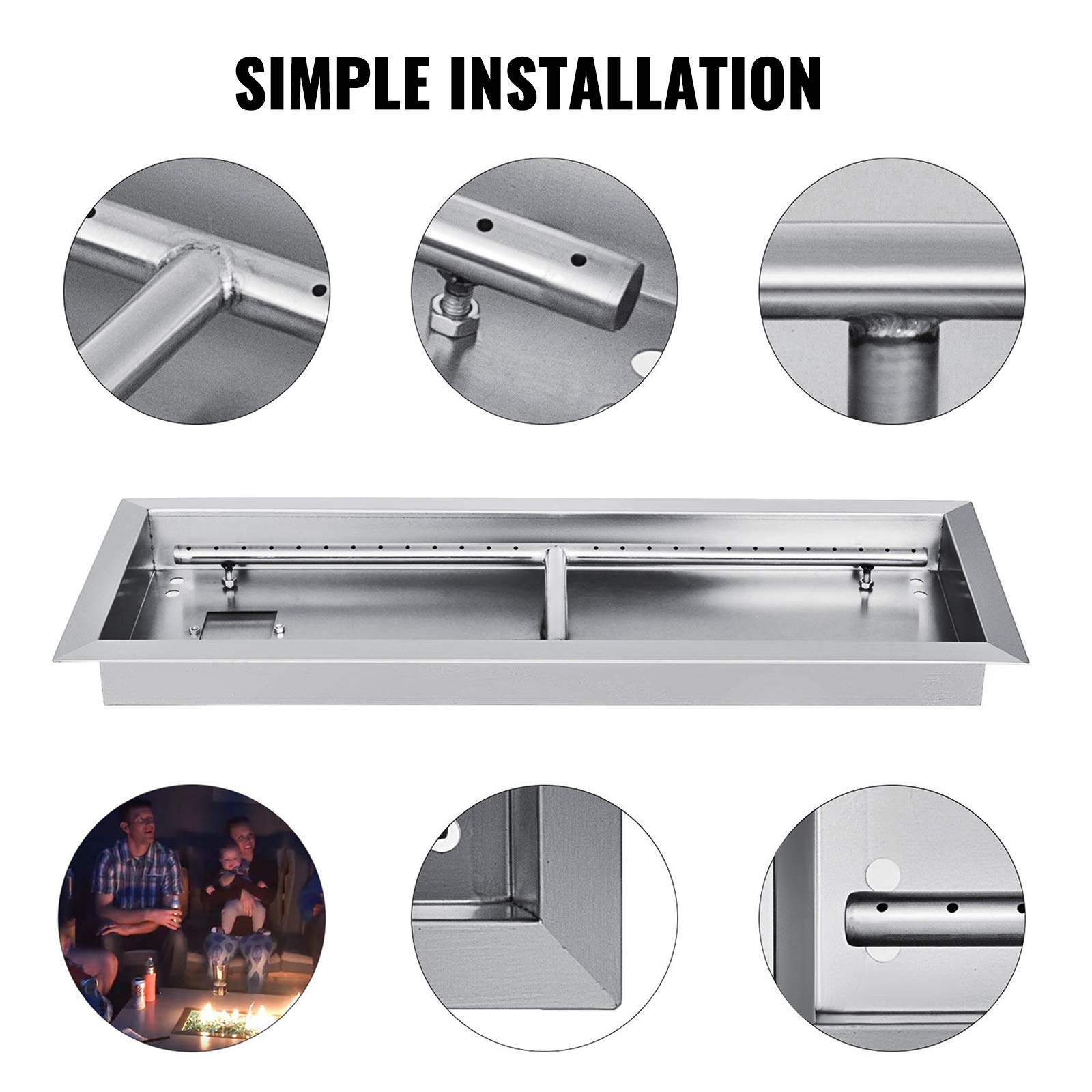 SIMPLE INSTALLATION