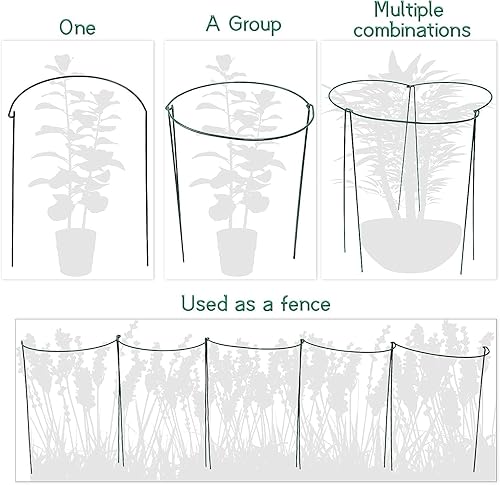 One

A Group

Multiple combinations

Used as a fence