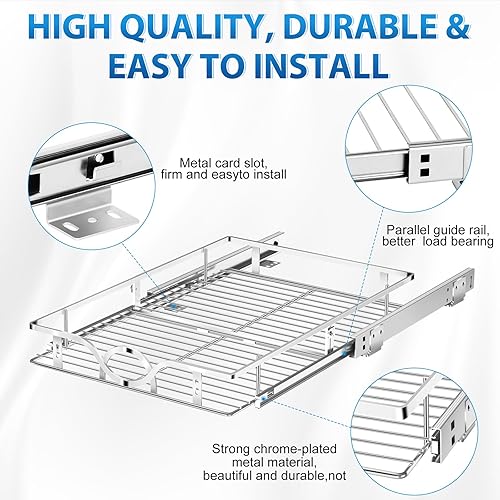 HIGH QUALITY, DURABLE & EASY TO INSTALL

Metal card slot, firm and easyto install

Parallel guide rail, better load bearing

Strong chrome-plated metal material, beautiful and durable,not