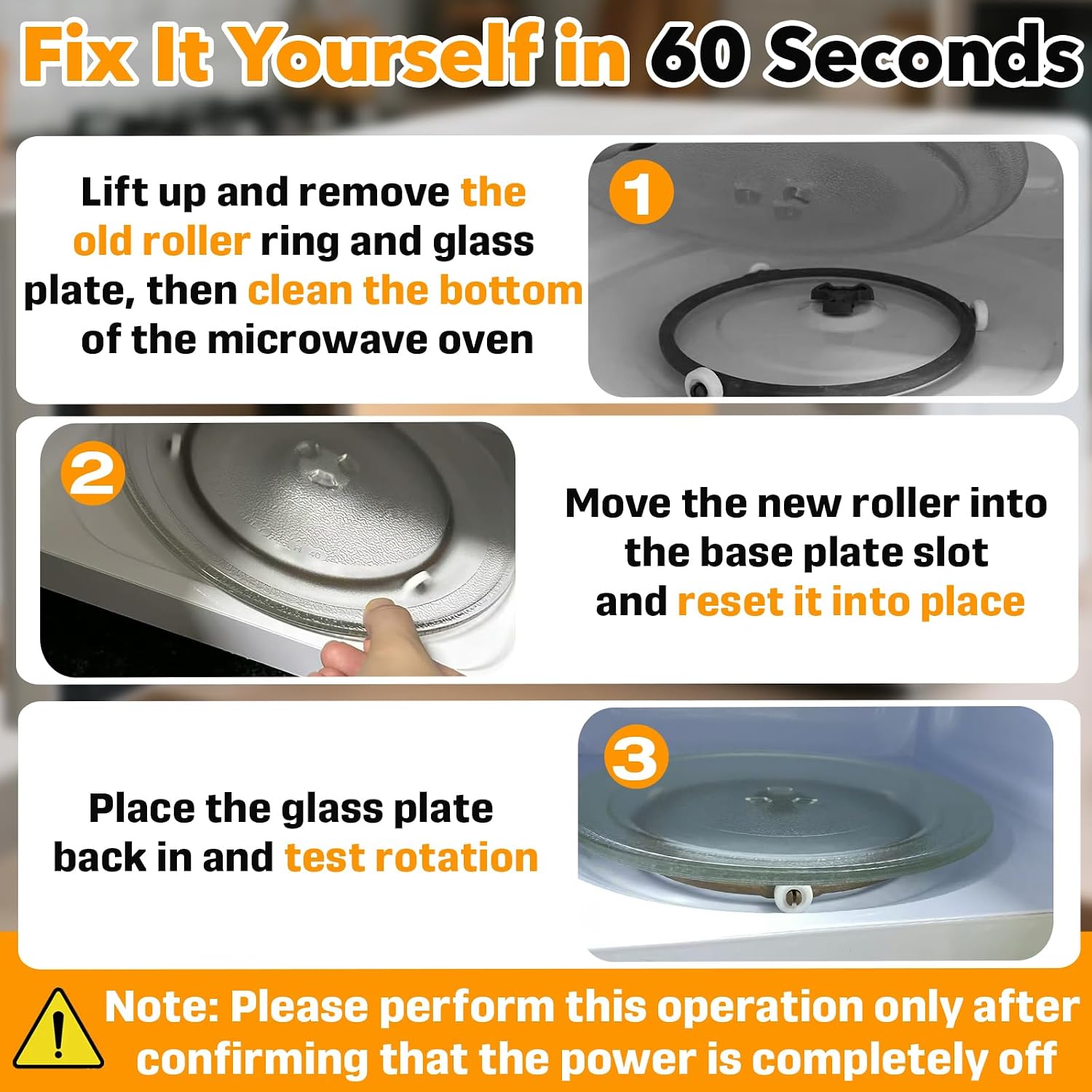 Fix It Yourself in 60 Seconds

Lift up and remove the old roller ring and glass plate, then clean the bottom of the microwave oven

1

2

Move the new roller into the base plate slot and reset it into place

Place the glass plate back in and test rotation

3

Note: Please perform this operation only after confirming that the power is completely off