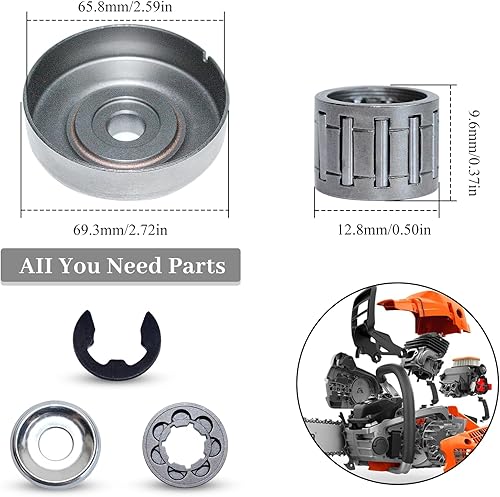 65.8mm/2.59in

69.3mm/2.72in

9.6mm/0.37in

12.8mm/0.50in

AII You Need Parts