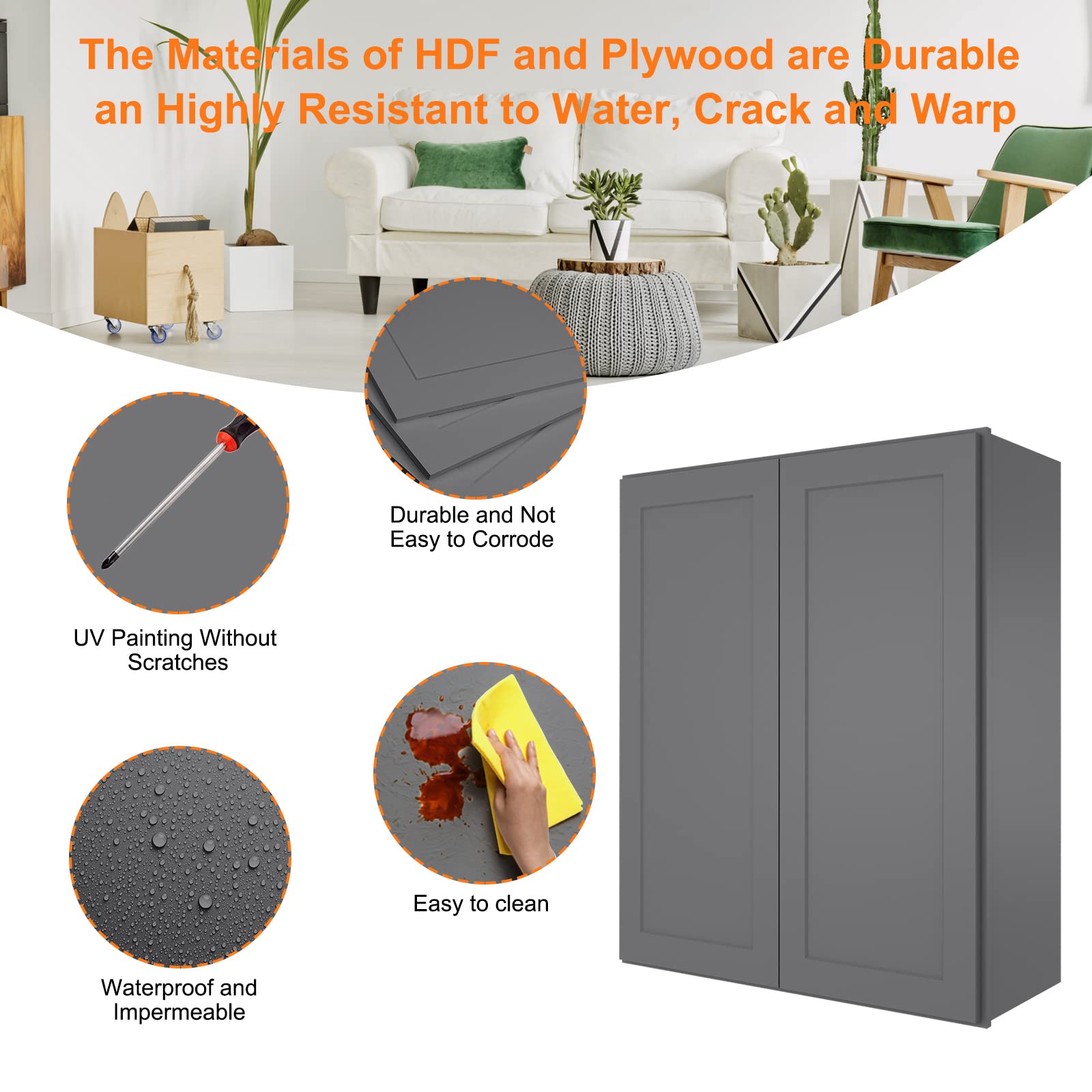 The Materials of HDF and Plywood are Durable an Highly Resistant to Water, Crack and Warp

Durable and Not Easy to Corrode

UV Painting Without Scratches

Easy to clean

Waterproof and Impermeable