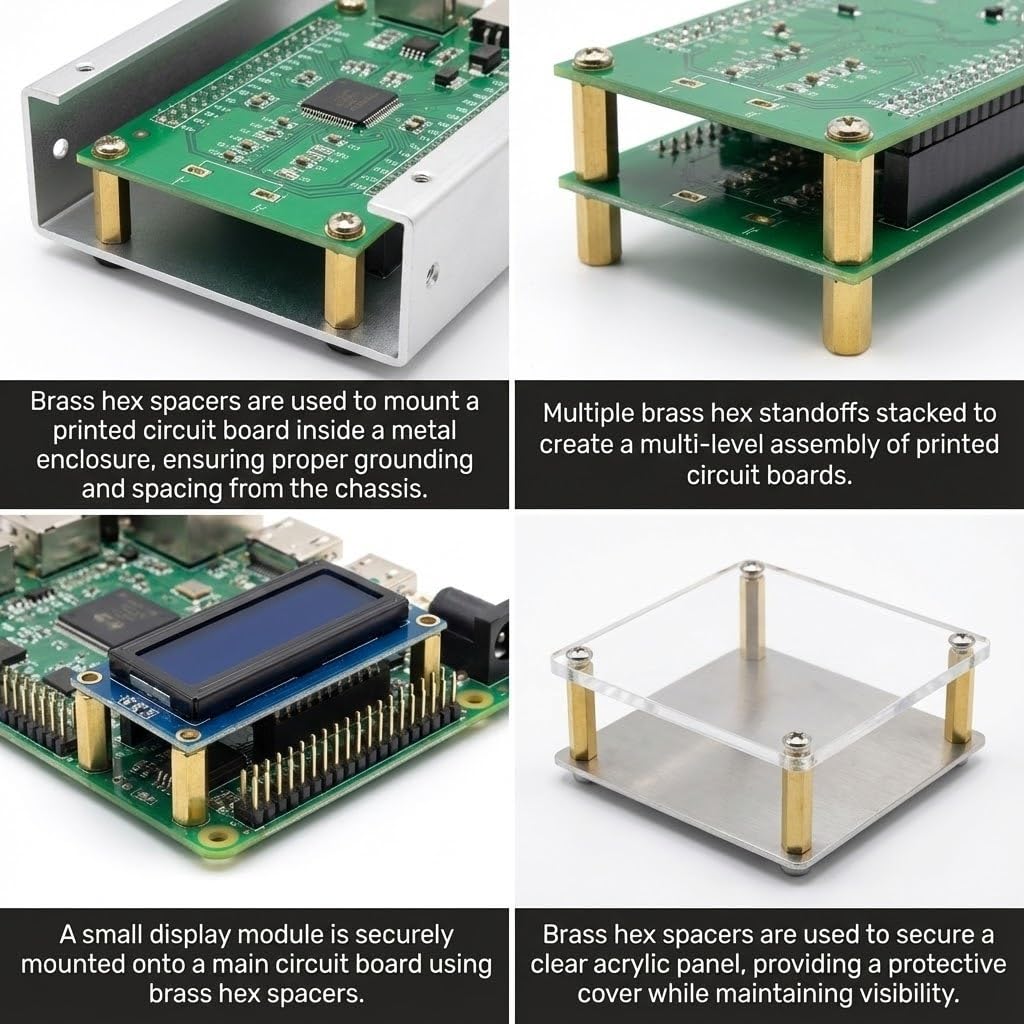 Brass hex spacers are used to mount a printed circuit board inside a metal enclosure, ensuring proper grounding and spacing from the chassis.

Multiple brass hex standoffs stacked to create a multi-level assembly of printed circuit boards.

A small display module is securely mounted onto a main circuit board using brass hex spacers.

Brass hex spacers are used to secure a clear acrylic panel, providing a protective cover while maintaining visibility.