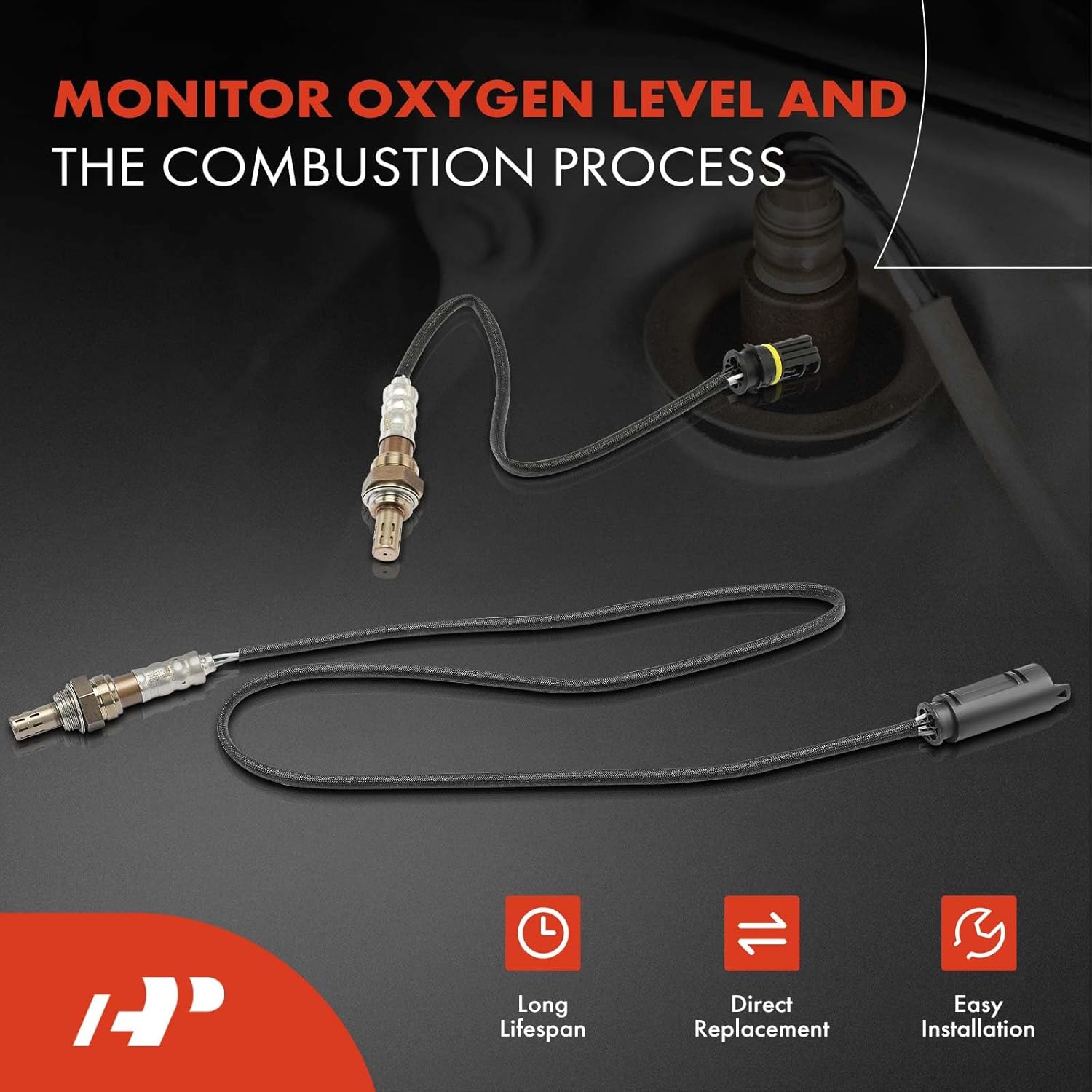 MONITOR OXYGEN LEVEL AND
THE COMBUSTION PROCESS

AP

Long Lifespan

Direct Replacement

Easy Installation