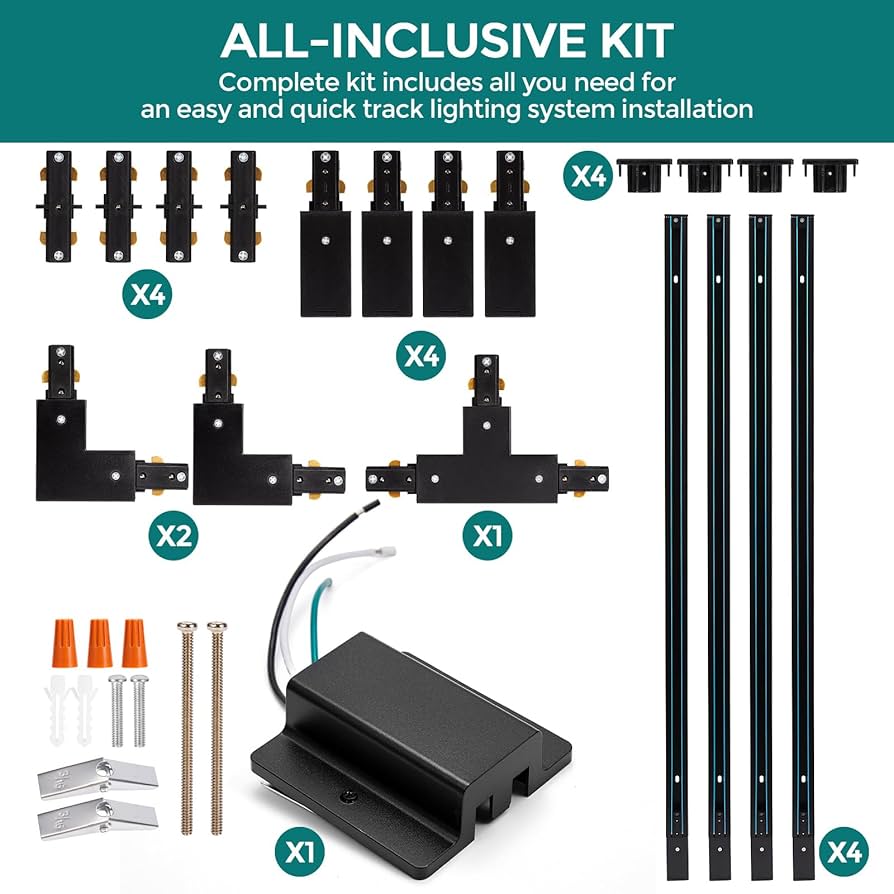 ALL-INCLUSIVE KIT
Complete kit includes all you need for an easy and quick track lighting system installation

X4

X4

X4

X2

X1

X1

X4