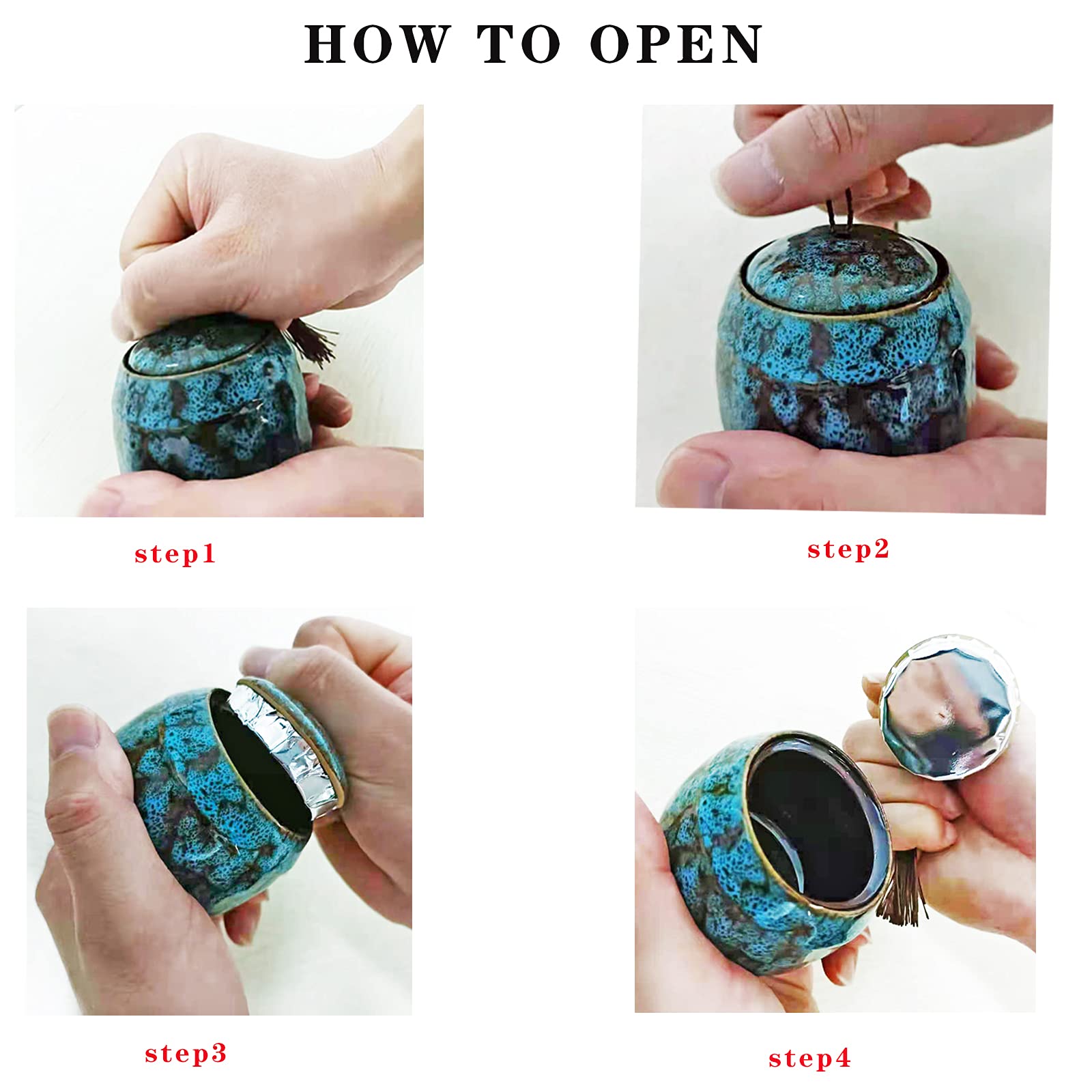 HOW TO OPEN

step1

step2

step3

step4