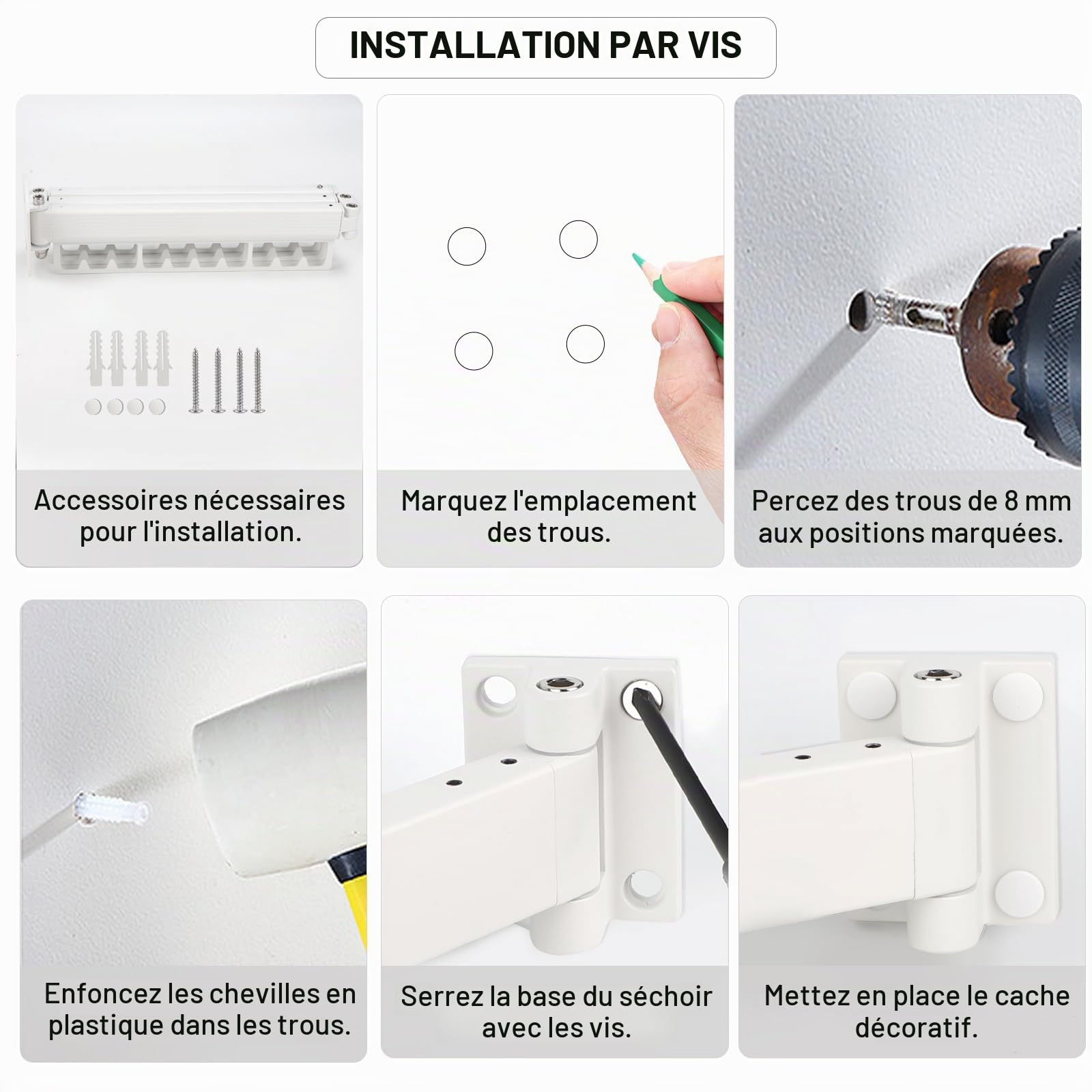 INSTALLATION PAR VIS

Accessoires nécessaires pour l'installation.

Marquez l'emplacement des trous.

Percez des trous de 8 mm aux positions marquées.

Enfoncez les chevilles en plastique dans les trous.

Serrez la base du séchoir avec les vis.

Mettez en place le cache décoratif.