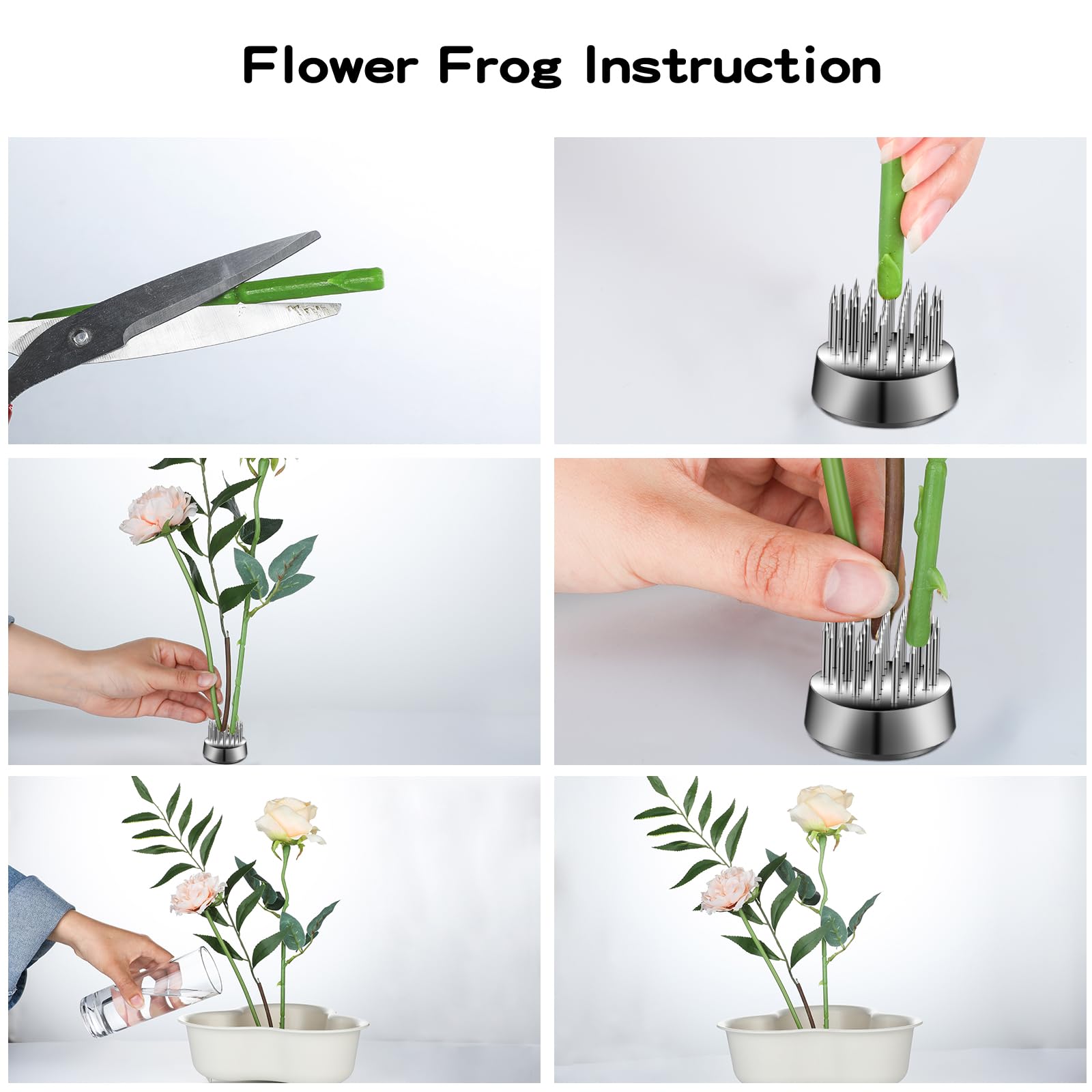 Flower Frog Instruction