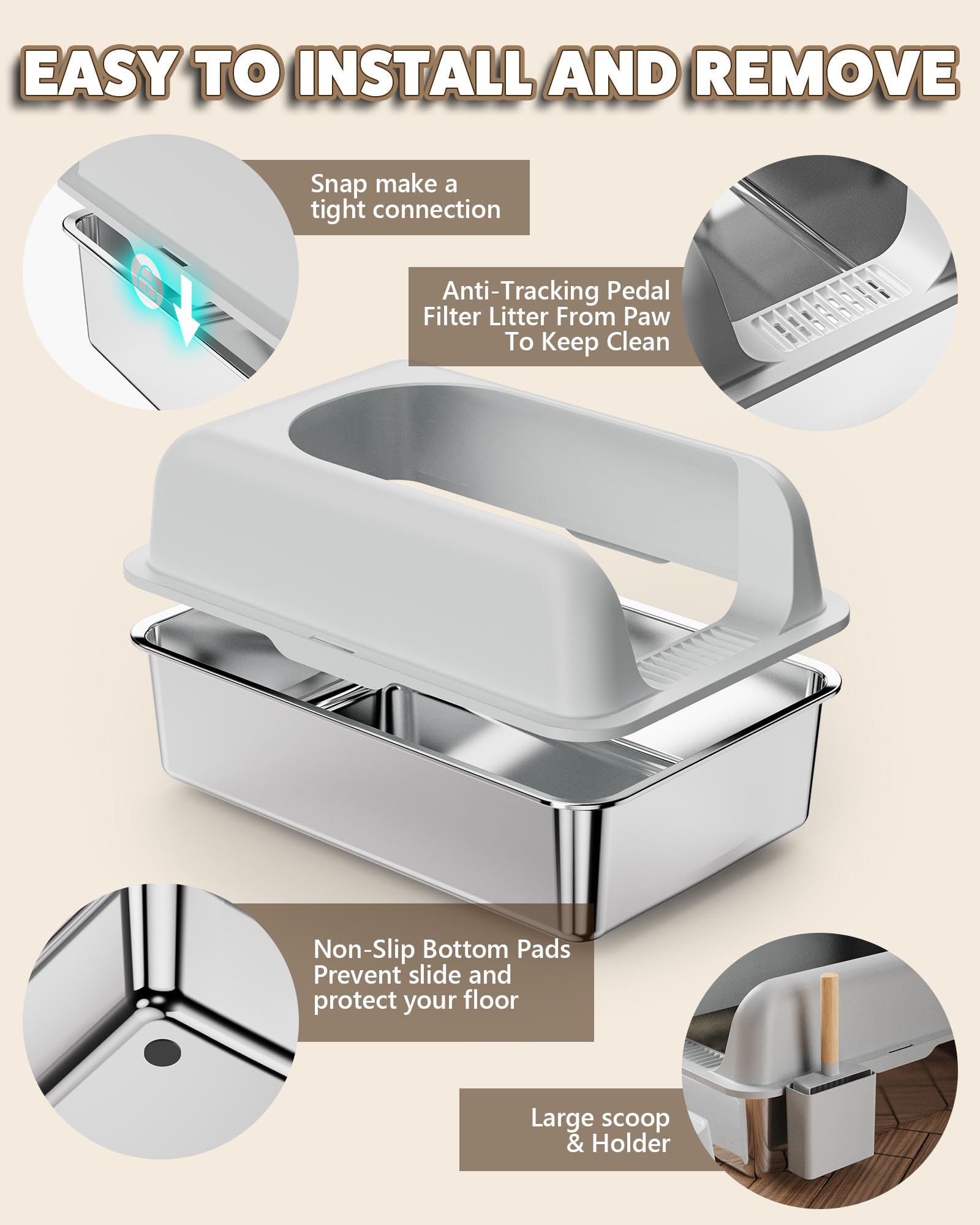 EASY TO INSTALL AND REMOVE

Snap make a tight connection

Anti-Tracking Pedal Filter Litter From Paw To Keep Clean

Non-Slip Bottom Pads Prevent slide and protect your floor

Large scoop & Holder