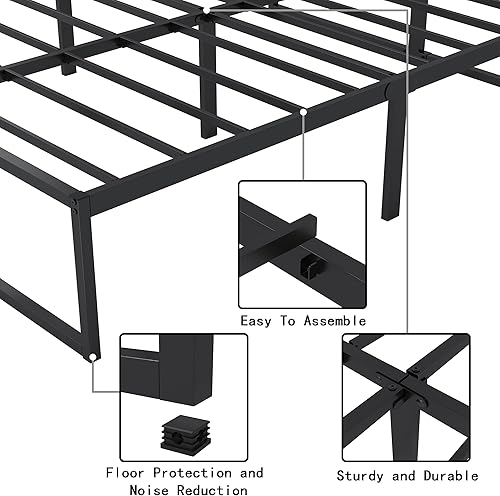 Easy To Assemble

Floor Protection and Noise Reduction

Sturdy and Durable