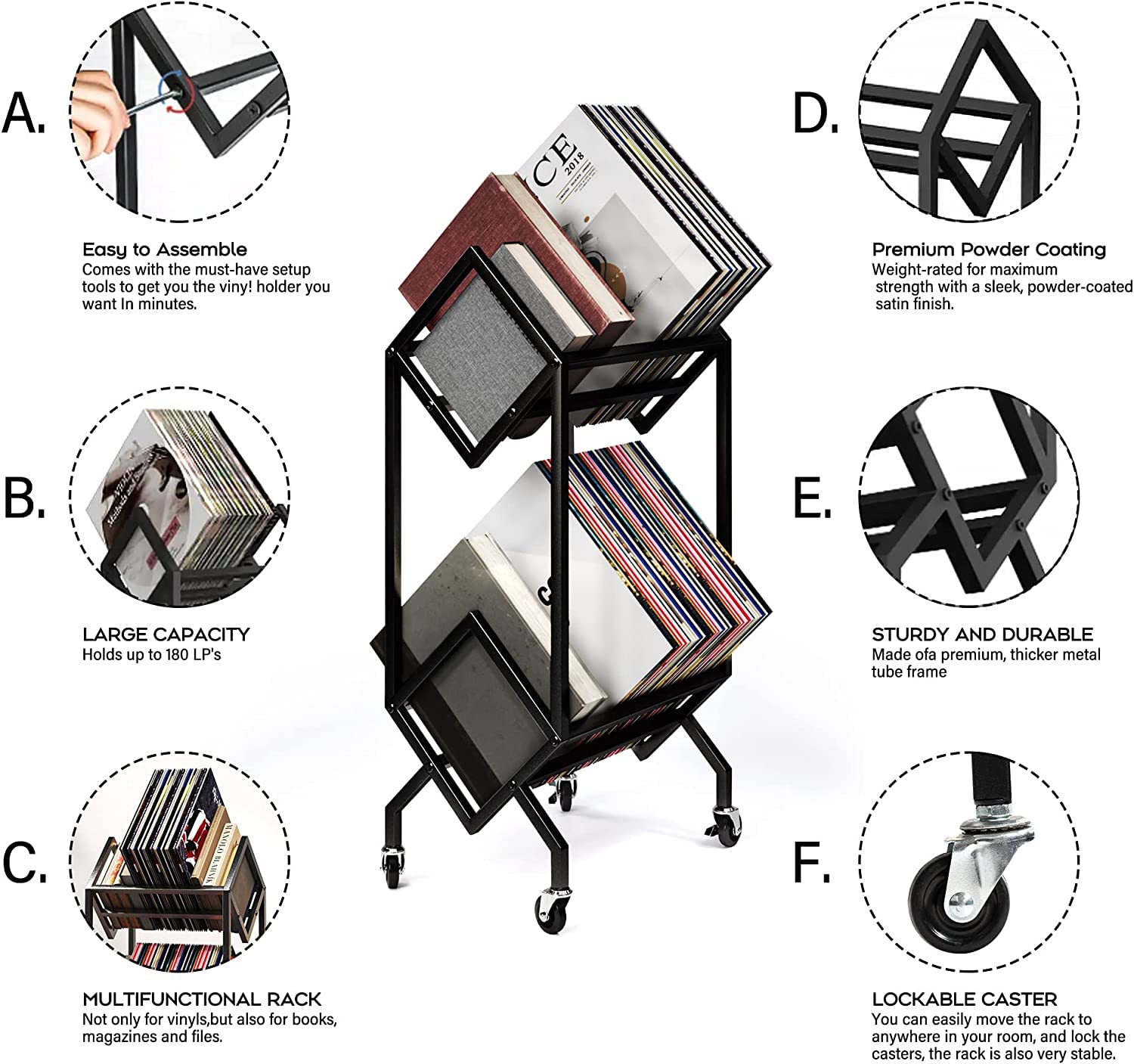 A.

Easy to Assemble
Comes with the must-have setup tools to get you the viny! holder you want In minutes.

B.

LARGE CAPACITY
Holds up to 180 LP's

C.

MULTIFUNCTIONAL RACK
Not only for vinyls,but also for books, magazines and files.

CE
2018

D.

Premium Powder Coating
Weight-rated for maximum strength with a sleek, powder-coated satin finish.

E.

STURDY AND DURABLE
Made ofa premium, thicker metal tube frame

F.

LOCKABLE CASTER
You can easily move the rack to anywhere in your room, and lock the casters, the rack is also very stable.