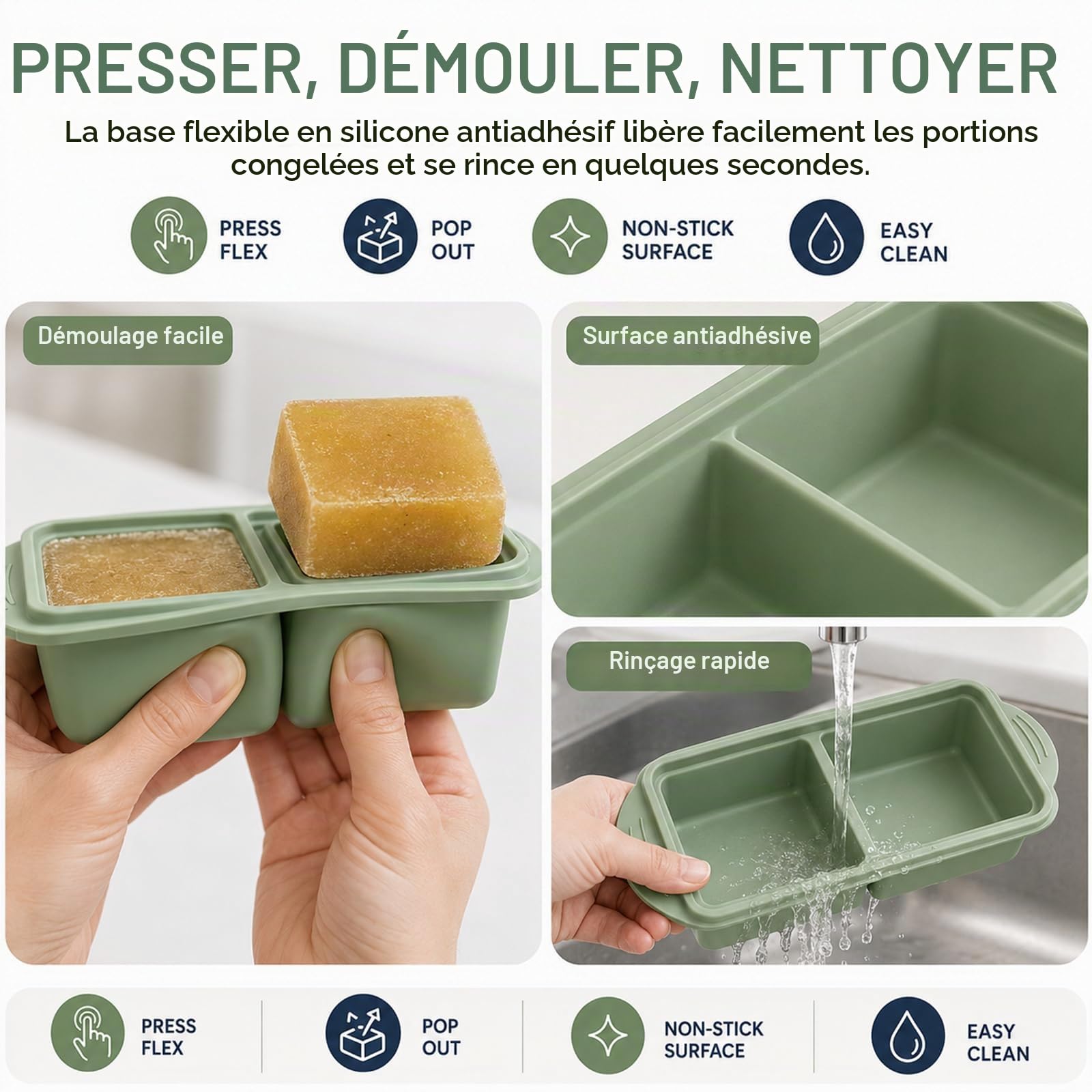 PRESSER, DÉMOULER, NETTOYER

La base flexible en silicone antiadhésif libère facilement les portions congelées et se rince en quelques secondes.

PRESS FLEX

POP OUT

NON-STICK SURFACE

EASY CLEAN

Démoulage facile

Surface antiadhésive

Rinçage rapide

PRESS FLEX

POP OUT

NON-STICK SURFACE

EASY CLEAN