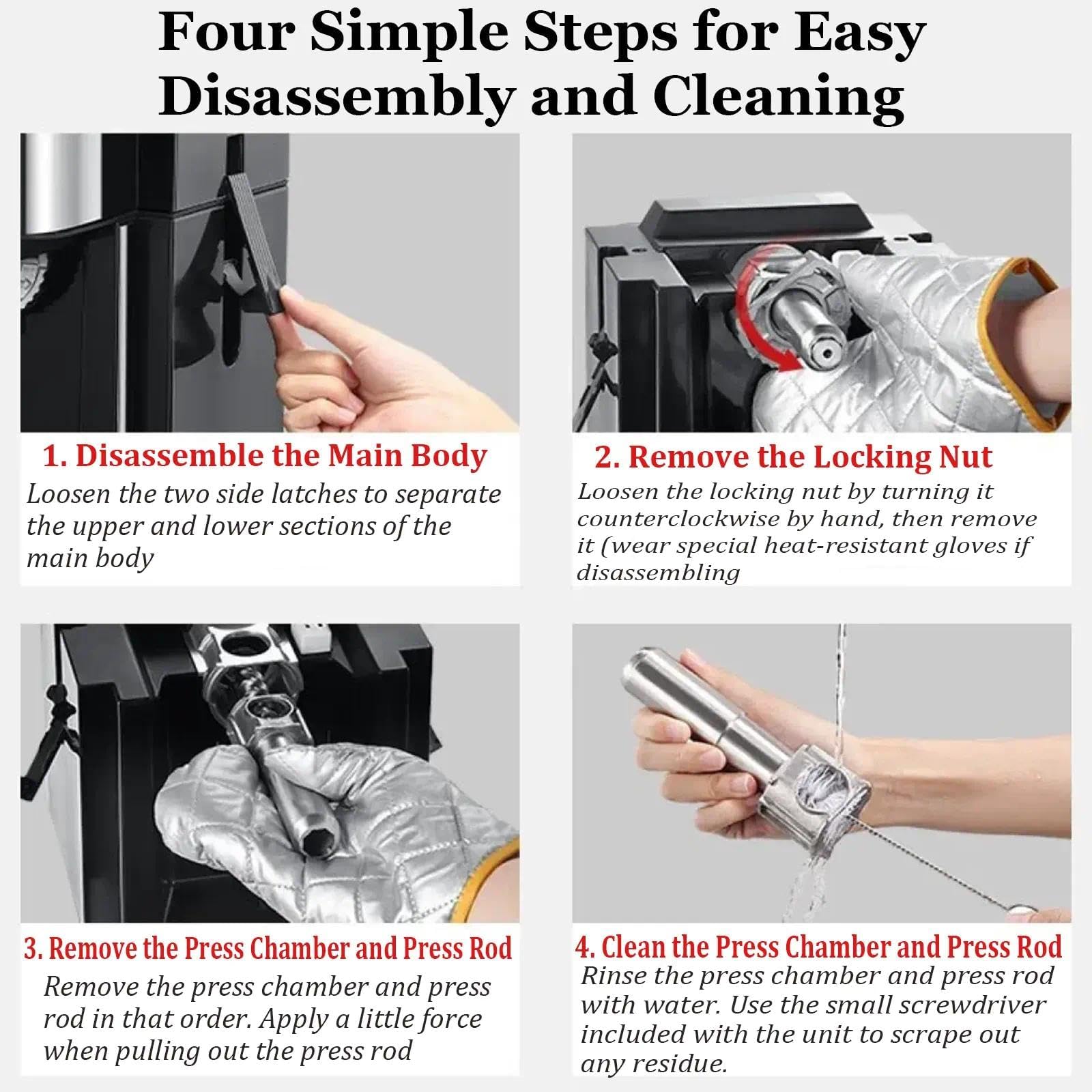 Four Simple Steps for Easy Disassembly and Cleaning

1. Disassemble the Main Body
Loosen the two side latches to separate the upper and lower sections of the main body

2. Remove the Locking Nut
Loosen the locking nut by turning it counterclockwise by hand, then remove it (wear special heat-resistant gloves if disassembling

3. Remove the Press Chamber and Press Rod
Remove the press chamber and press rod in that order. Apply a little force when pulling out the press rod

4. Clean the Press Chamber and Press Rod
Rinse the press chamber and press rod with water. Use the small screwdriver included with the unit to scrape out any residue.