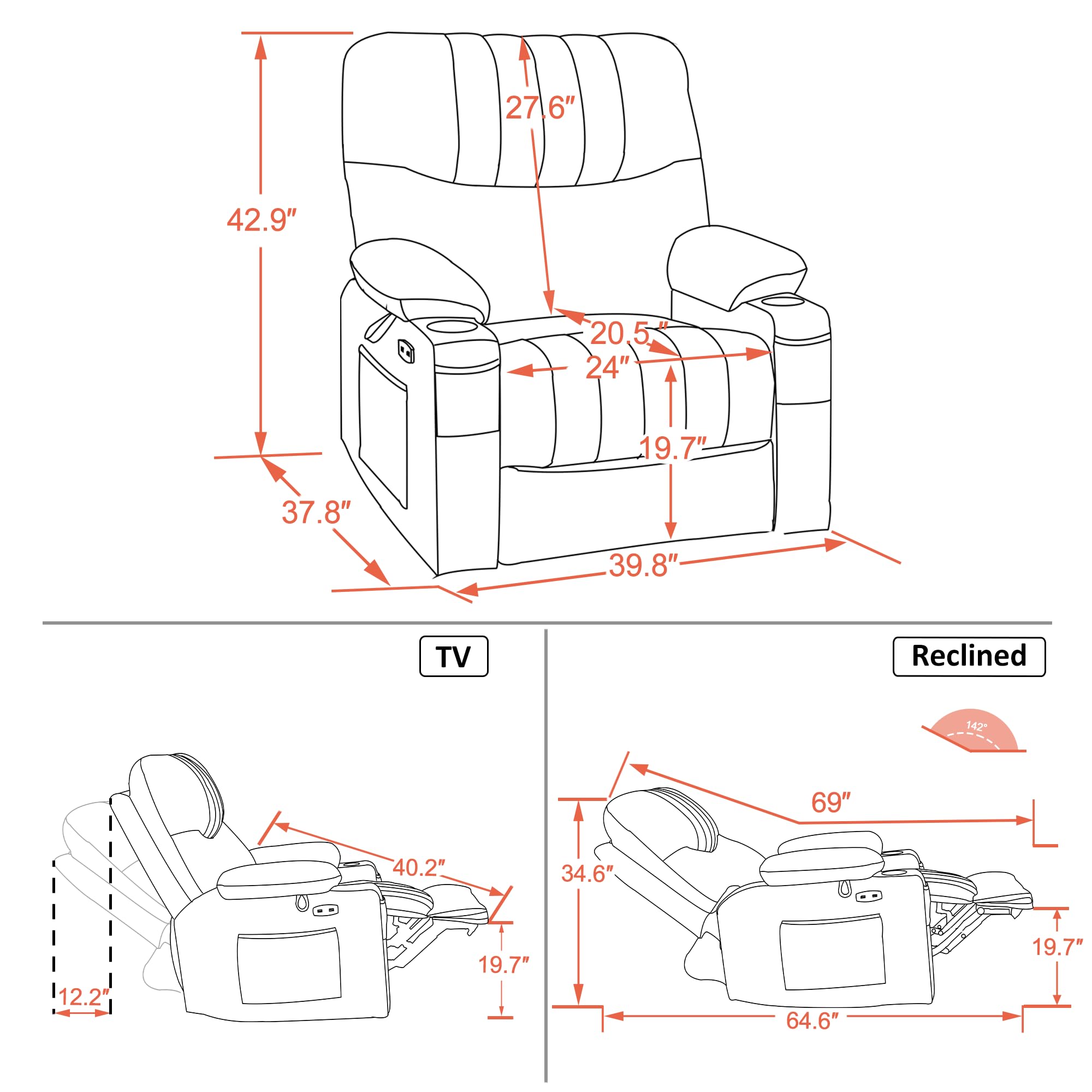 27.6″
42.9″
20.5″
24″
19.7″
37.8″
39.8″

TV

40.2″
19.7″
12.2″

Reclined

142°
69″
34.6″
19.7″
64.6″