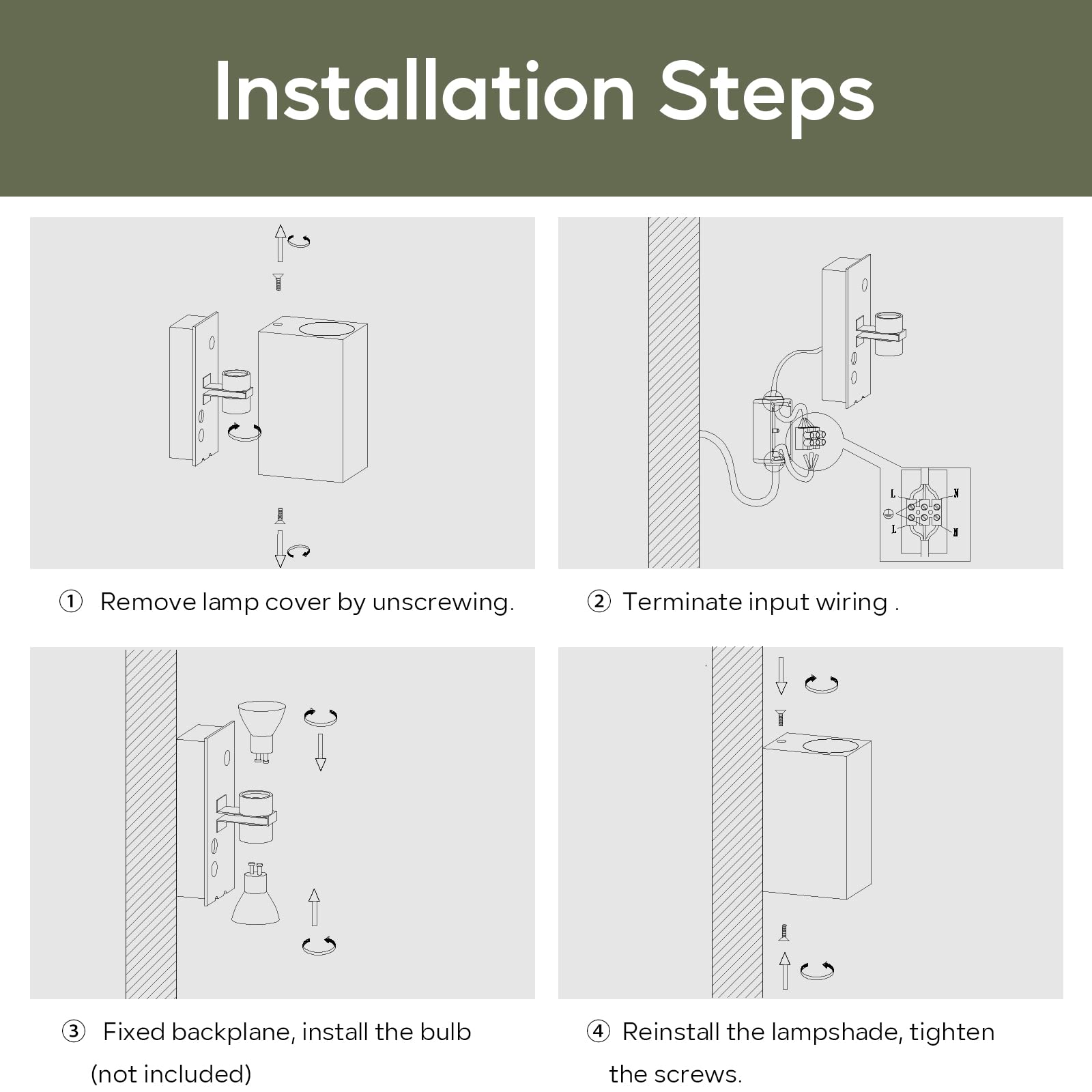 Installation Steps

L
N
L
N

① Remove lamp cover by unscrewing.

② Terminate input wiring .

③ Fixed backplane, install the bulb (not included)

④ Reinstall the lampshade, tighten the screws.