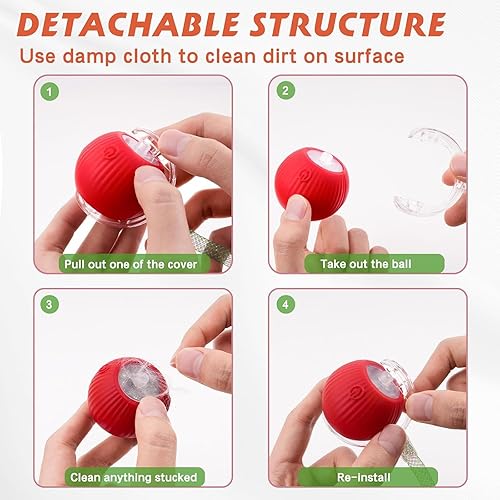 DETACHABLE STRUCTURE
Use damp cloth to clean dirt on surface

1
Pull out one of the cover

2
Take out the ball

3
Clean anything stucked

4
Re-install