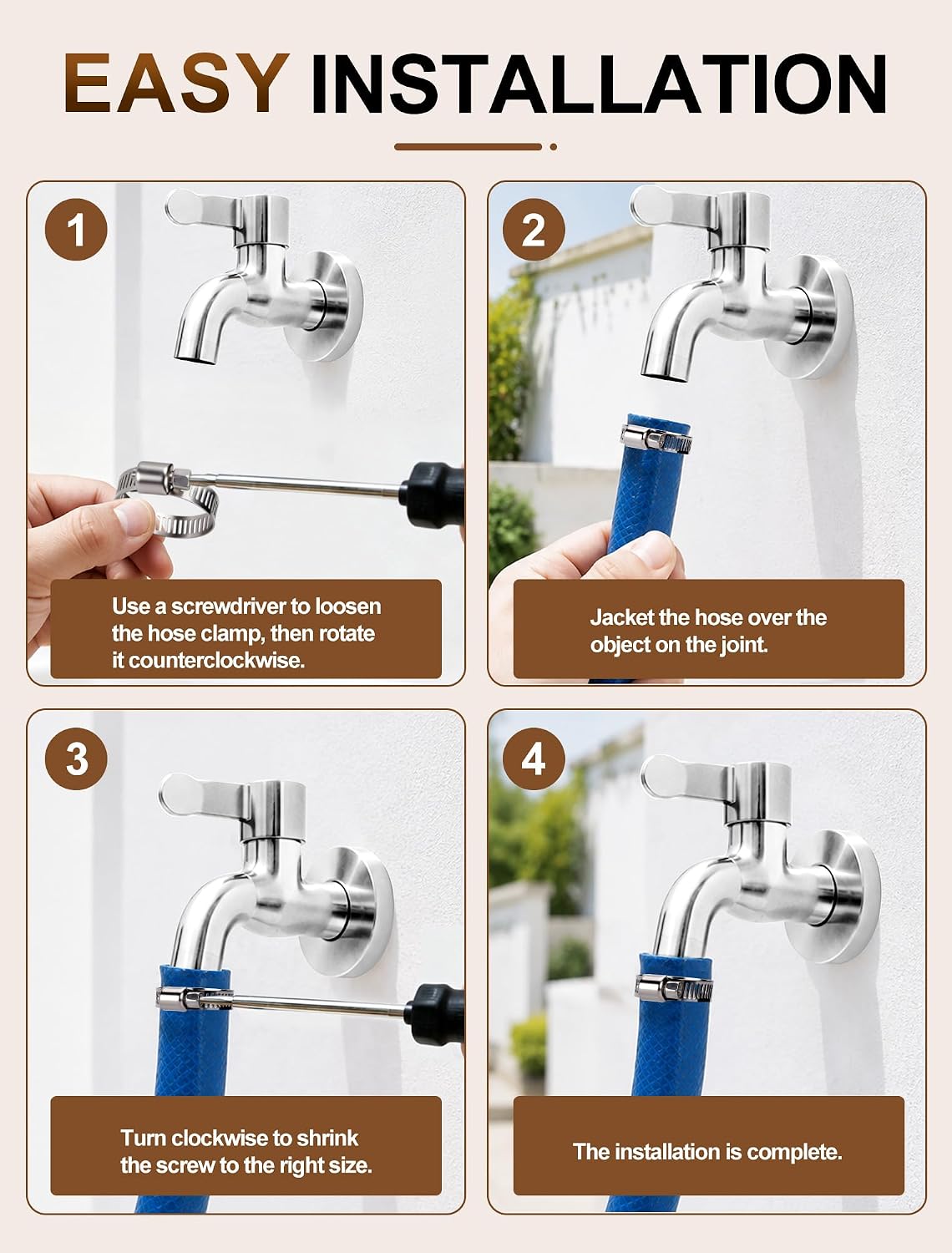 EASY INSTALLATION

1

Use a screwdriver to loosen the hose clamp, then rotate it counterclockwise.

2

Jacket the hose over the object on the joint.

3

Turn clockwise to shrink the screw to the right size.

4

The installation is complete.