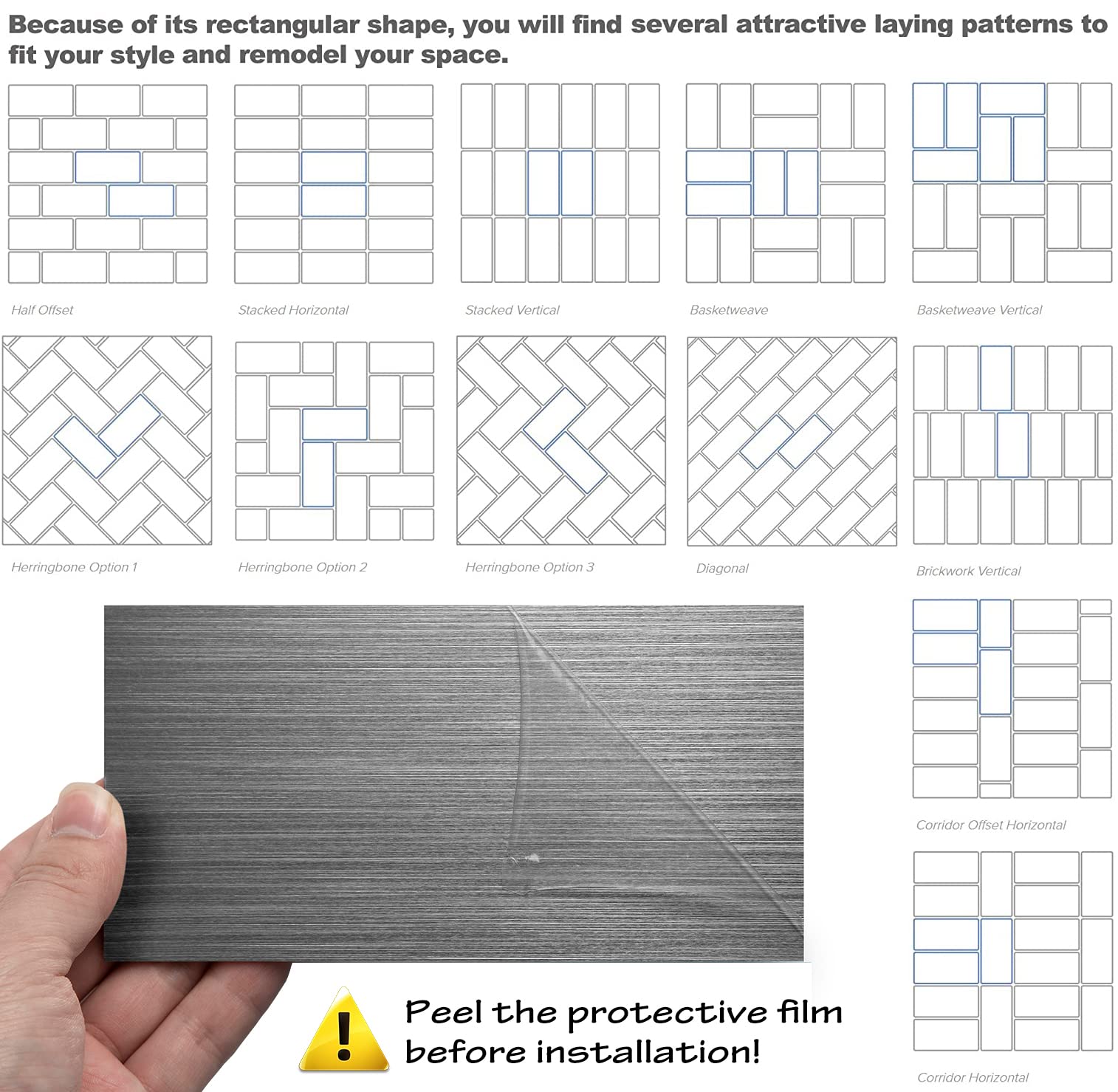 Because of its rectangular shape, you will find several attractive laying patterns to fit your style and remodel your space.

Half Offset

Stacked Horizontal

Stacked Vertical

Basketweave

Basketweave Vertical

Herringbone Option 1

Herringbone Option 2

Herringbone Option 3

Diagonal

Brickwork Vertical

Corridor Offset Horizontal

Corridor Horizontal

Peel the protective film before installation!