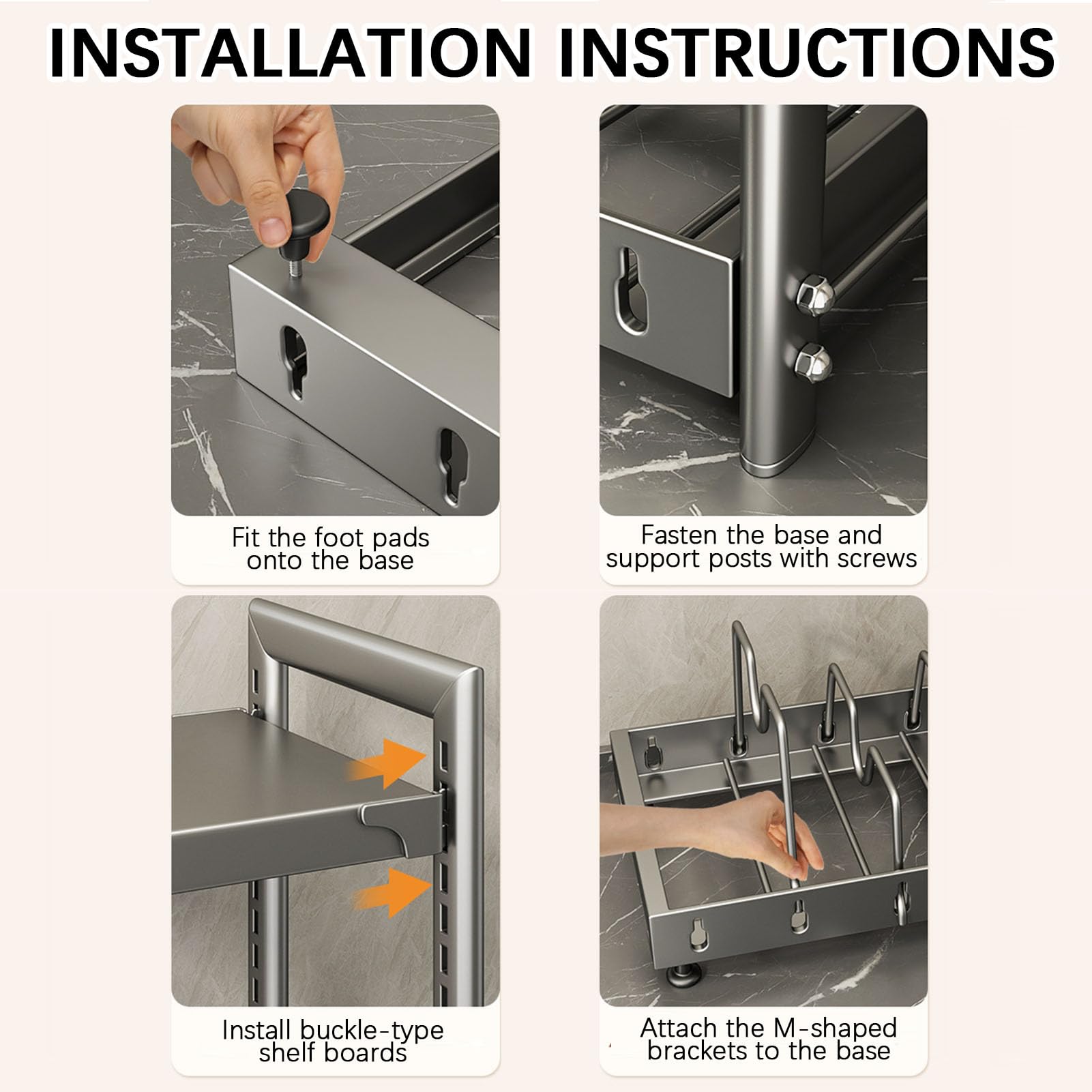 INSTALLATION INSTRUCTIONS

Fit the foot pads onto the base

Fasten the base and support posts with screws

Install buckle-type shelf boards

Attach the M-shaped brackets to the base