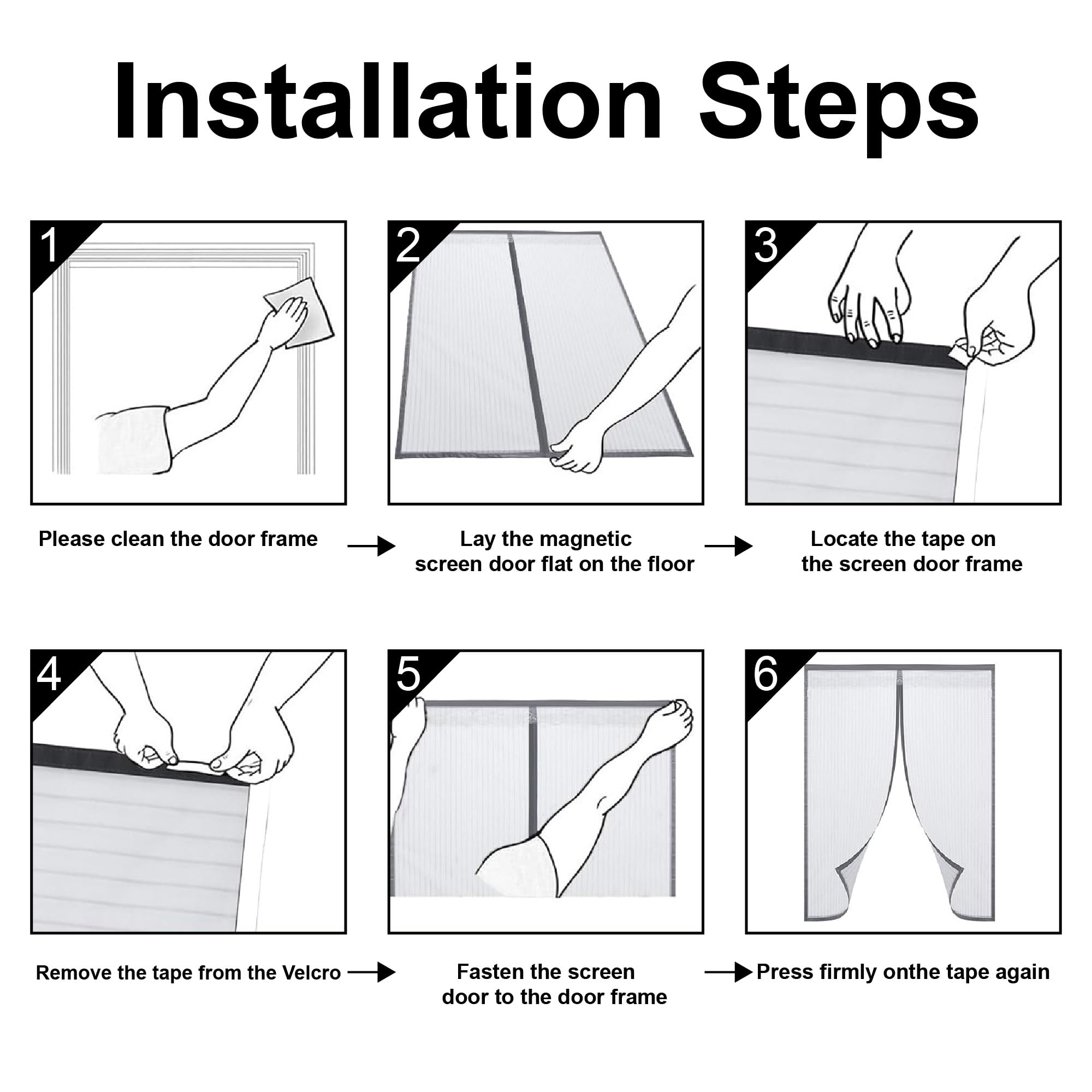 Installation Steps

1

Please clean the door frame

2

Lay the magnetic screen door flat on the floor

3

Locate the tape on the screen door frame

4

Remove the tape from the Velcro

5

Fasten the screen door to the door frame

6

Press firmly onthe tape again