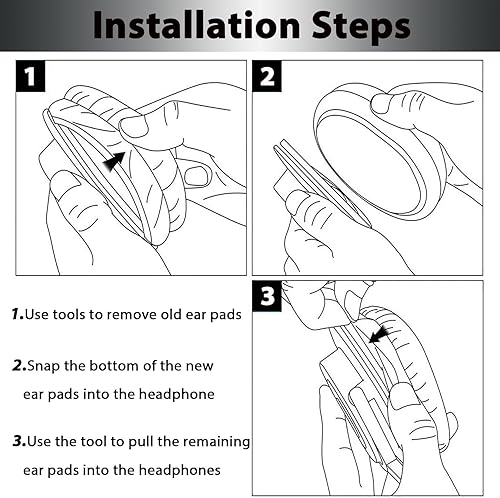 Installation Steps

1

2

3

1.Use tools to remove old ear pads

2.Snap the bottom of the new ear pads into the headphone

3.Use the tool to pull the remaining ear pads into the headphones