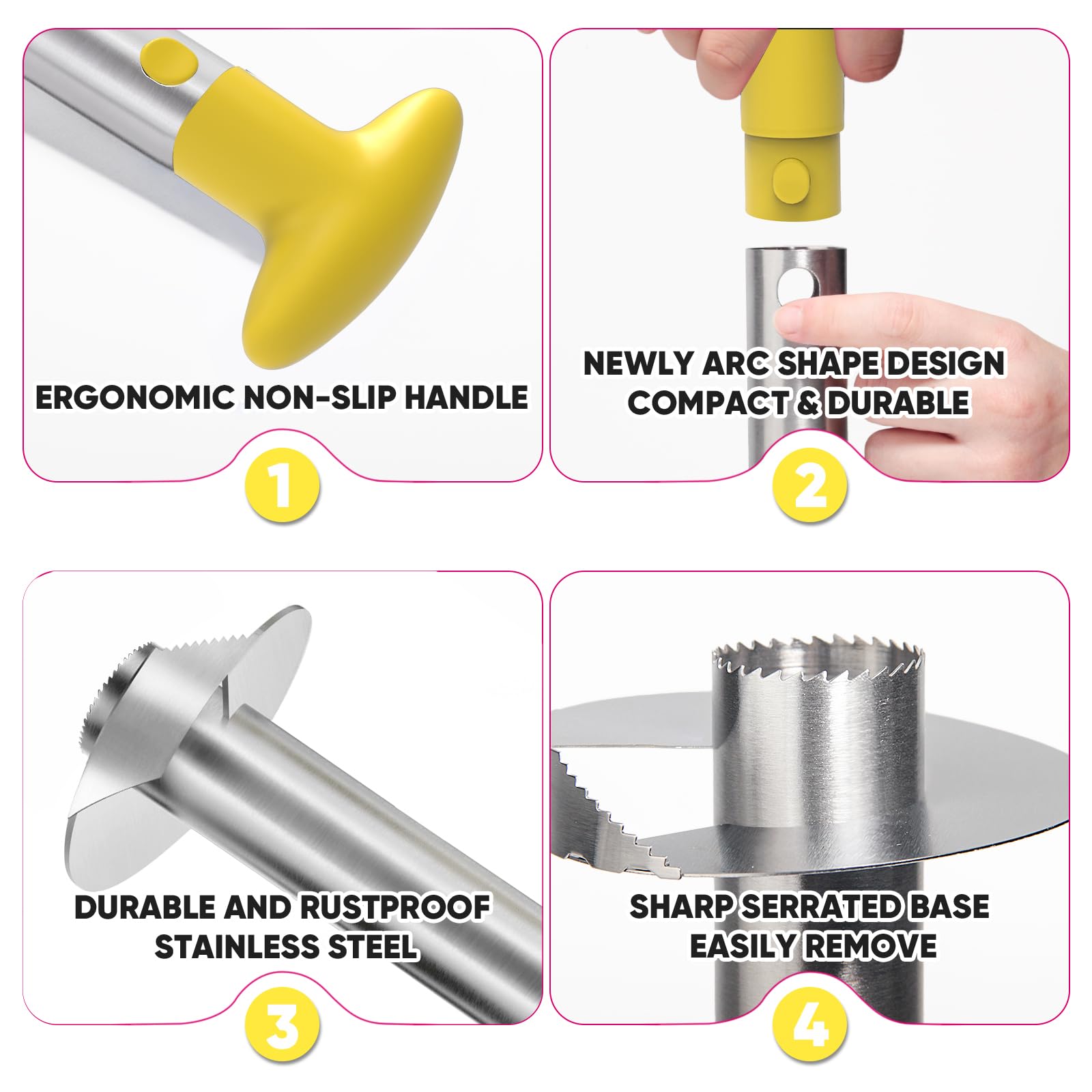 ERGONOMIC NON-SLIP HANDLE

1

NEWLY ARC SHAPE DESIGN
COMPACT & DURABLE

2

DURABLE AND RUSTPROOF
STAINLESS STEEL

3

SHARP SERRATED BASE
EASILY REMOVE

4